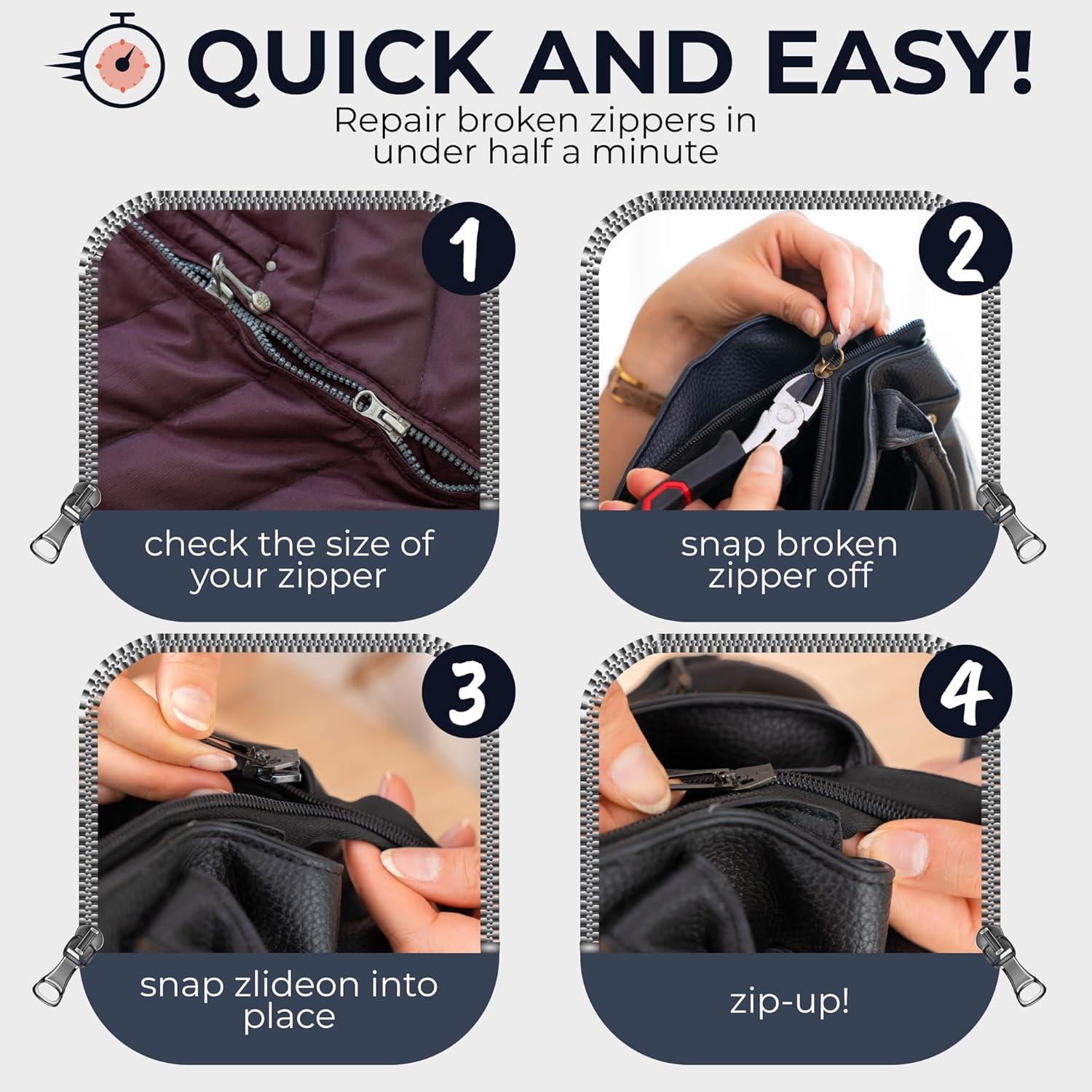 QUICK AND EASY!

Repair broken zippers in under half a minute

1

check the size of your zipper

2

snap broken zipper off

3

snap zlideon into place

4

zip-up!