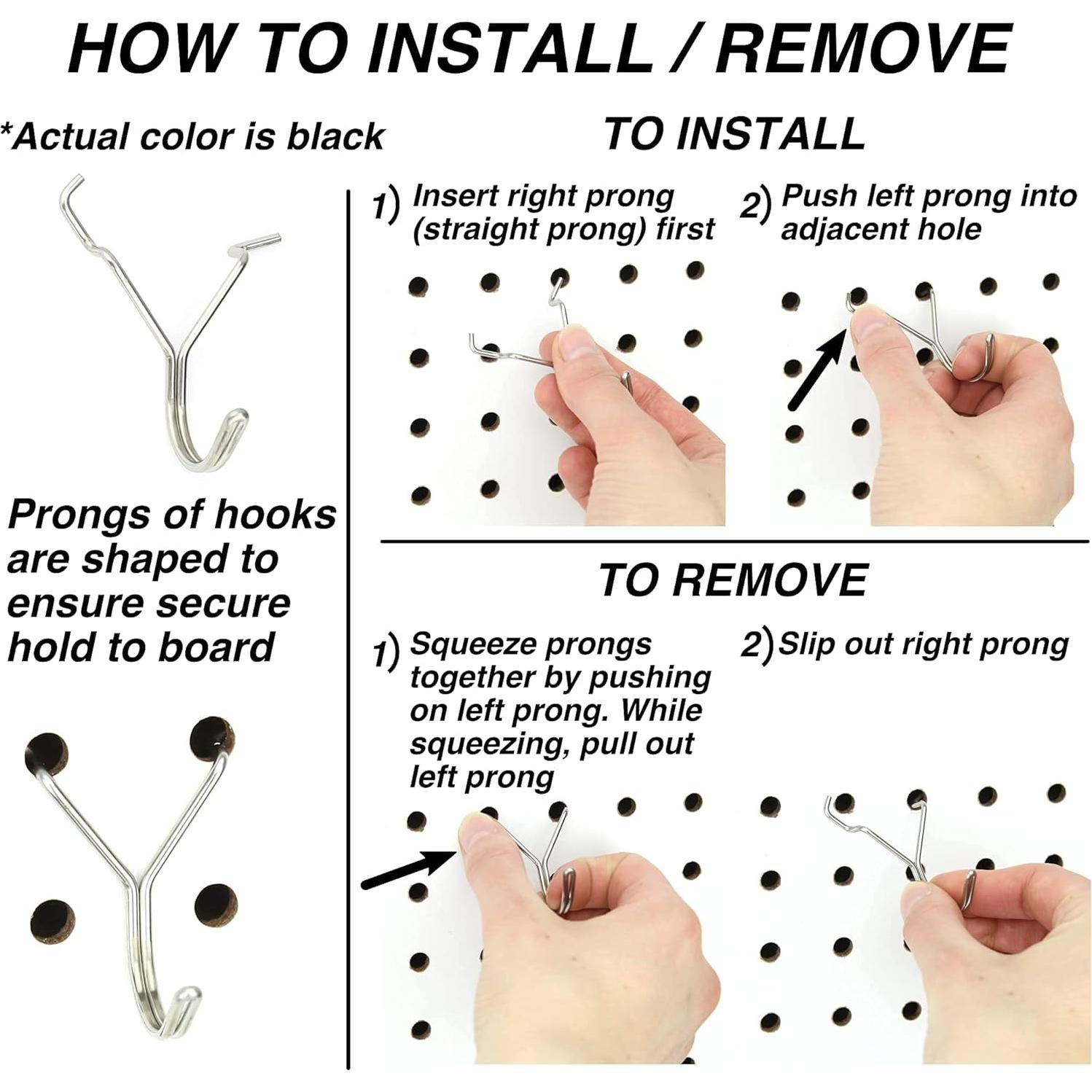 HOW TO INSTALL / REMOVE

*Actual color is black

Prongs of hooks are shaped to ensure secure hold to board

TO INSTALL

1) Insert right prong (straight prong) first

2) Push left prong into adjacent hole

TO REMOVE

1) Squeeze prongs together by pushing on left prong. While squeezing, pull out left prong

2) Slip out right prong