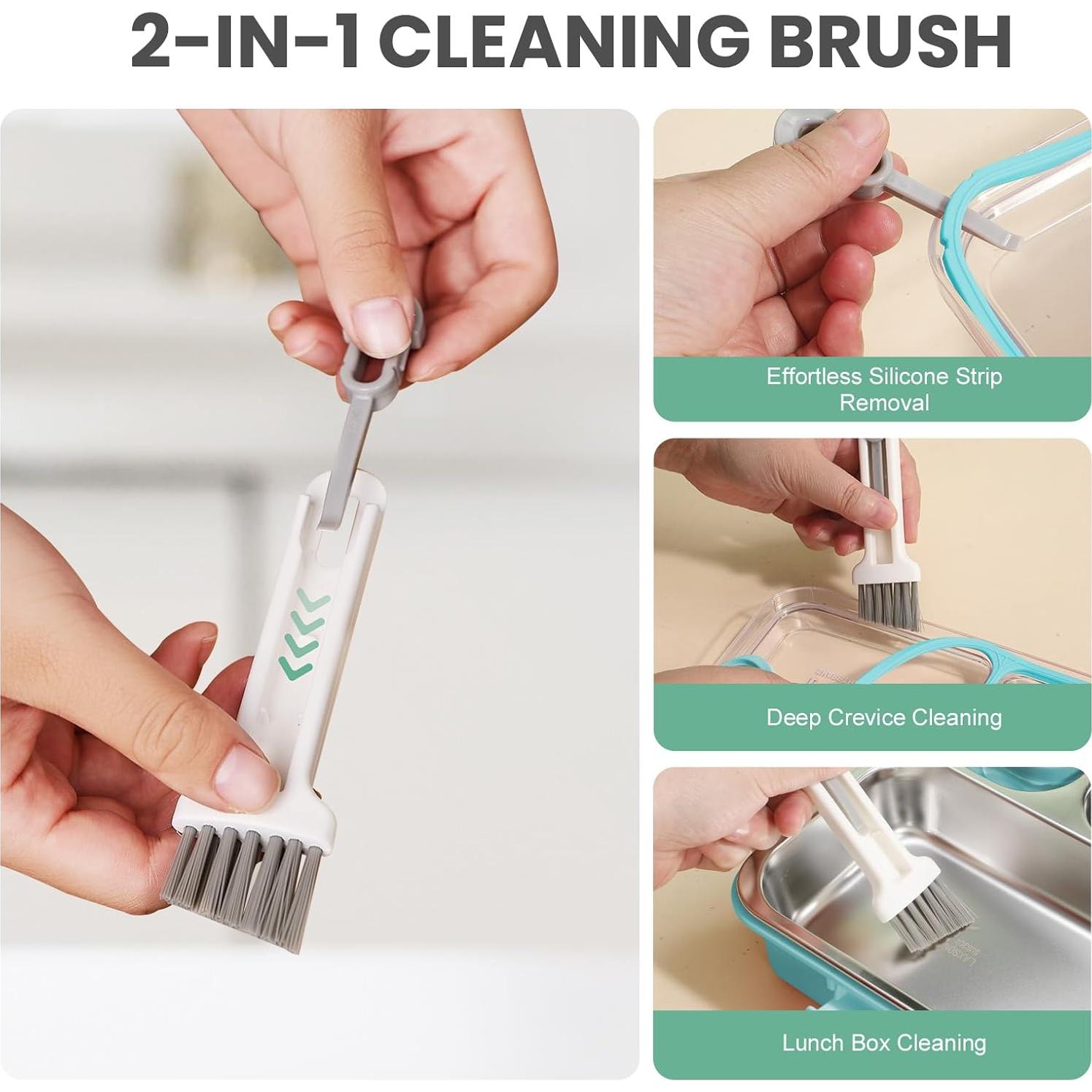 2-IN-1 CLEANING BRUSH

Effortless Silicone Strip Removal

Deep Crevice Cleaning

Lunch Box Cleaning