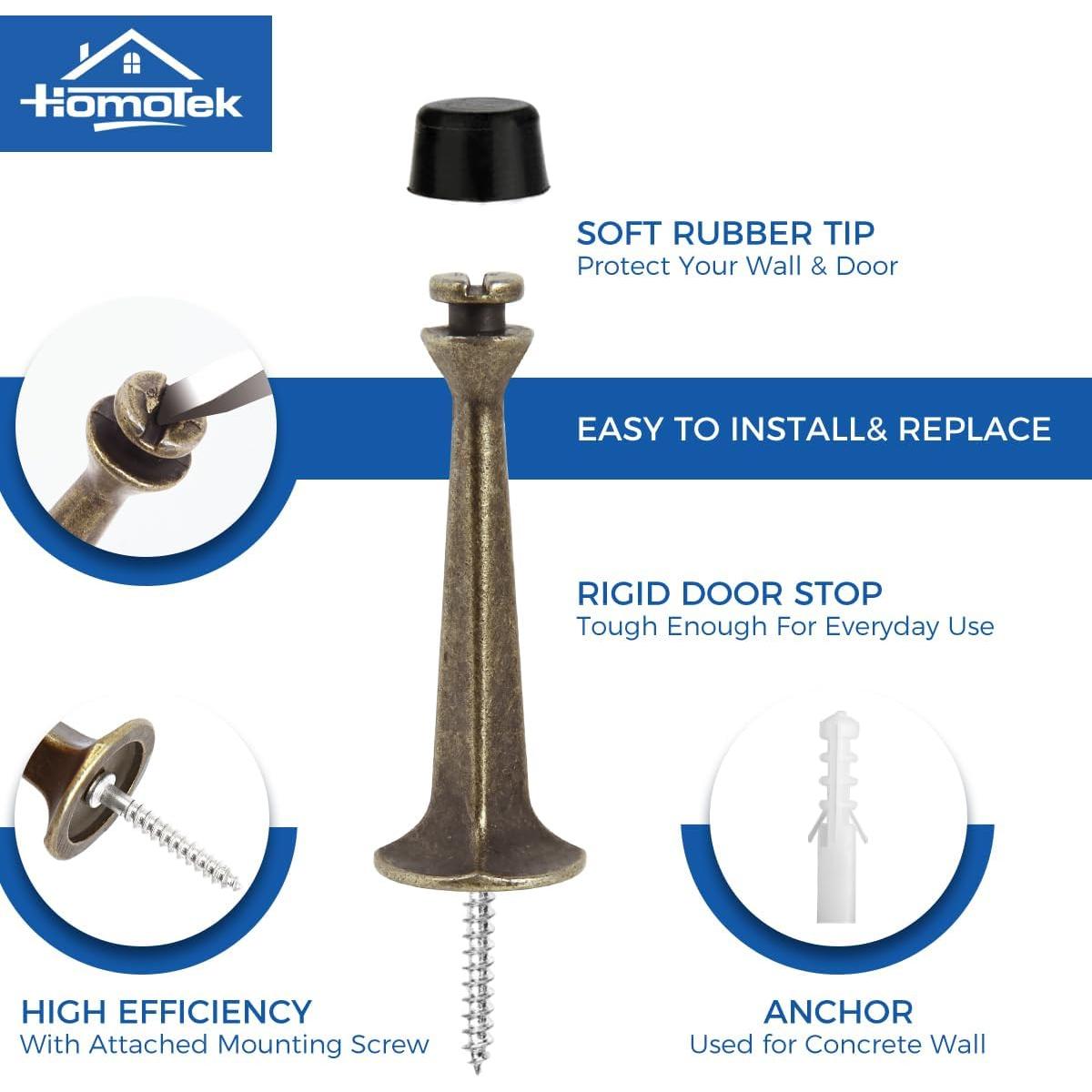 HomoTek

SOFT RUBBER TIP
Protect Your Wall & Door

EASY TO INSTALL& REPLACE

RIGID DOOR STOP
Tough Enough For Everyday Use

HIGH EFFICIENCY
With Attached Mounting Screw

ANCHOR
Used for Concrete Wall