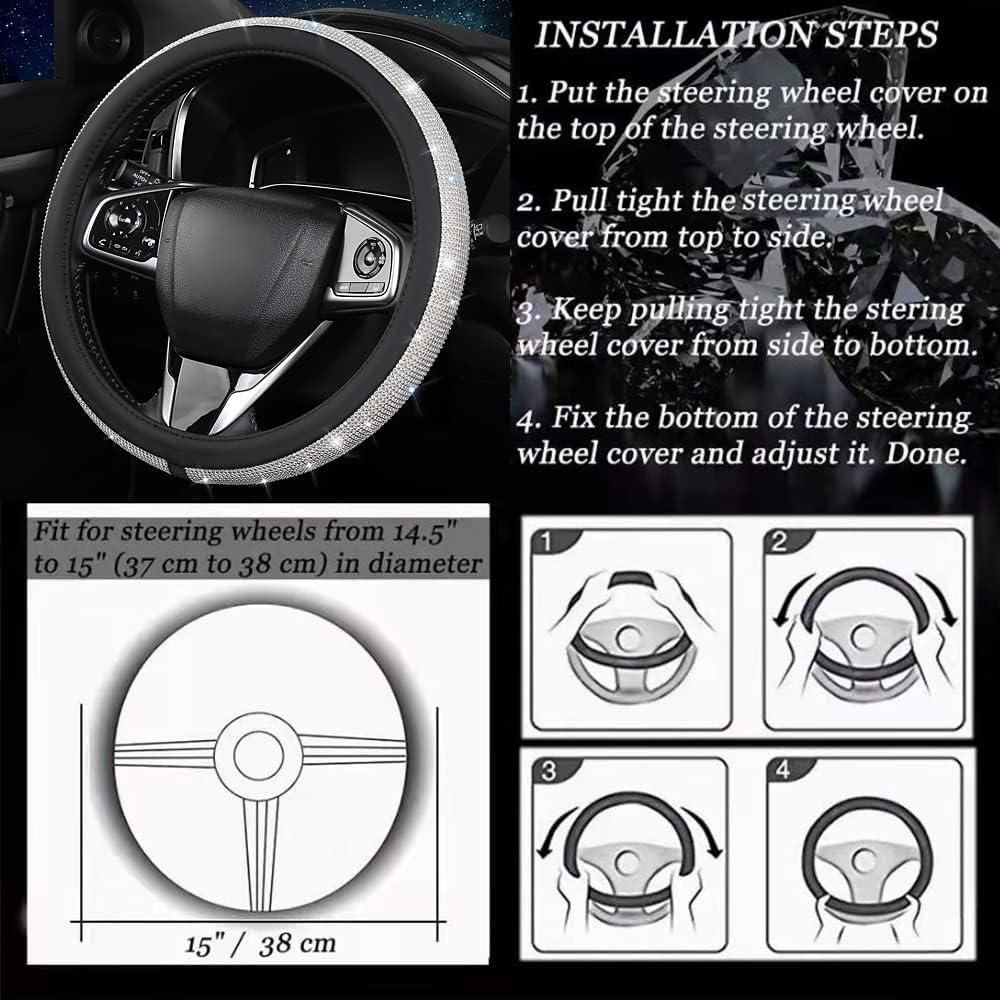 INSTALLATION STEPS

1. Put the steering wheel cover on the top of the steering wheel.

2. Pull tight the steering wheel cover from top to side.

3. Keep pulling tight the stering wheel cover from side to bottom.

4. Fix the bottom of the steering wheel cover and adjust it. Done.

Fit for steering wheels from 14.5" to 15" (37 cm to 38 cm) in diameter

15" / 38 cm

1

2

3

4