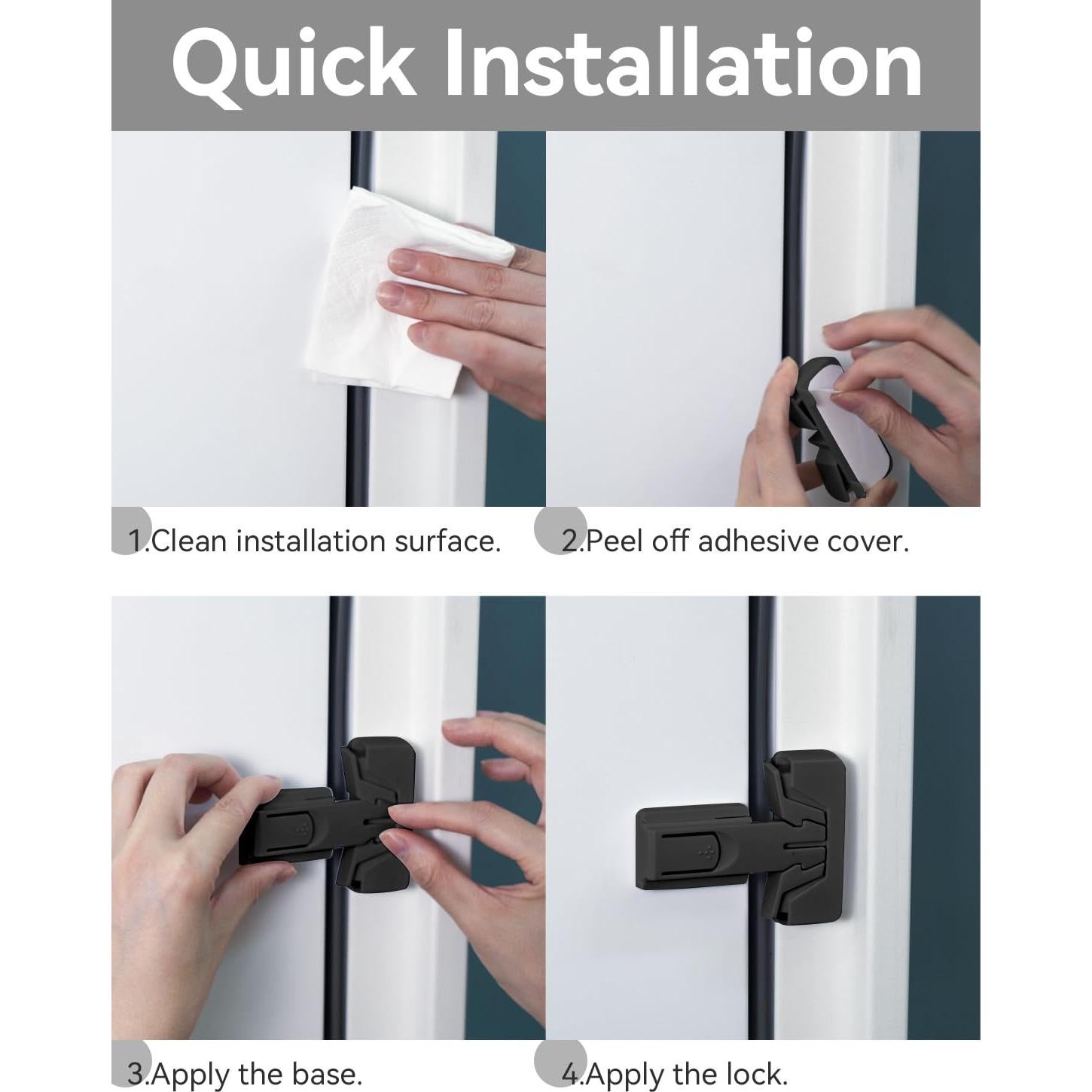 Quick Installation

1.Clean installation surface.

2.Peel off adhesive cover.

3.Apply the base.

4.Apply the lock.