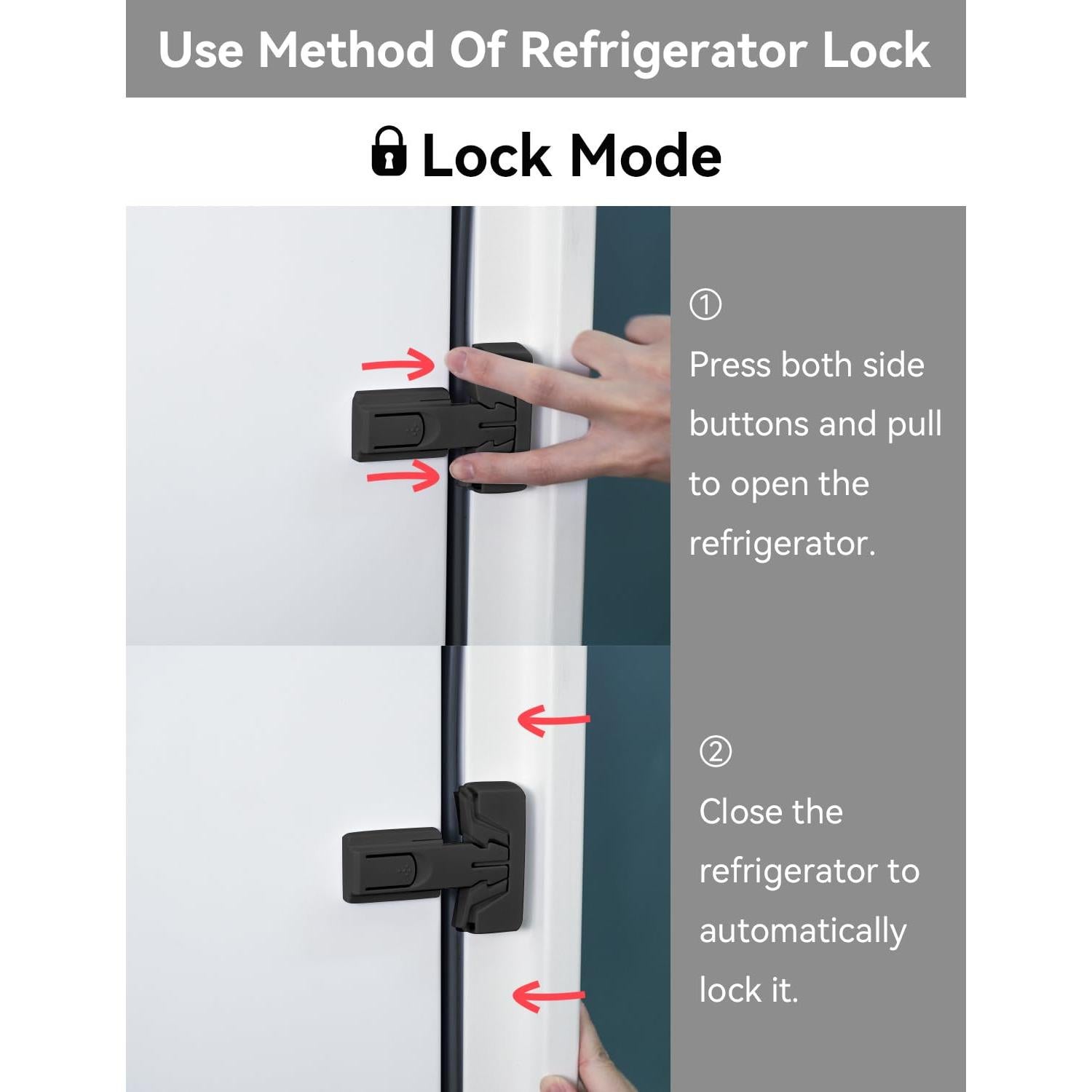 Use Method Of Refrigerator Lock

Lock Mode

①
Press both side buttons and pull to open the refrigerator.

②
Close the refrigerator to automatically lock it.