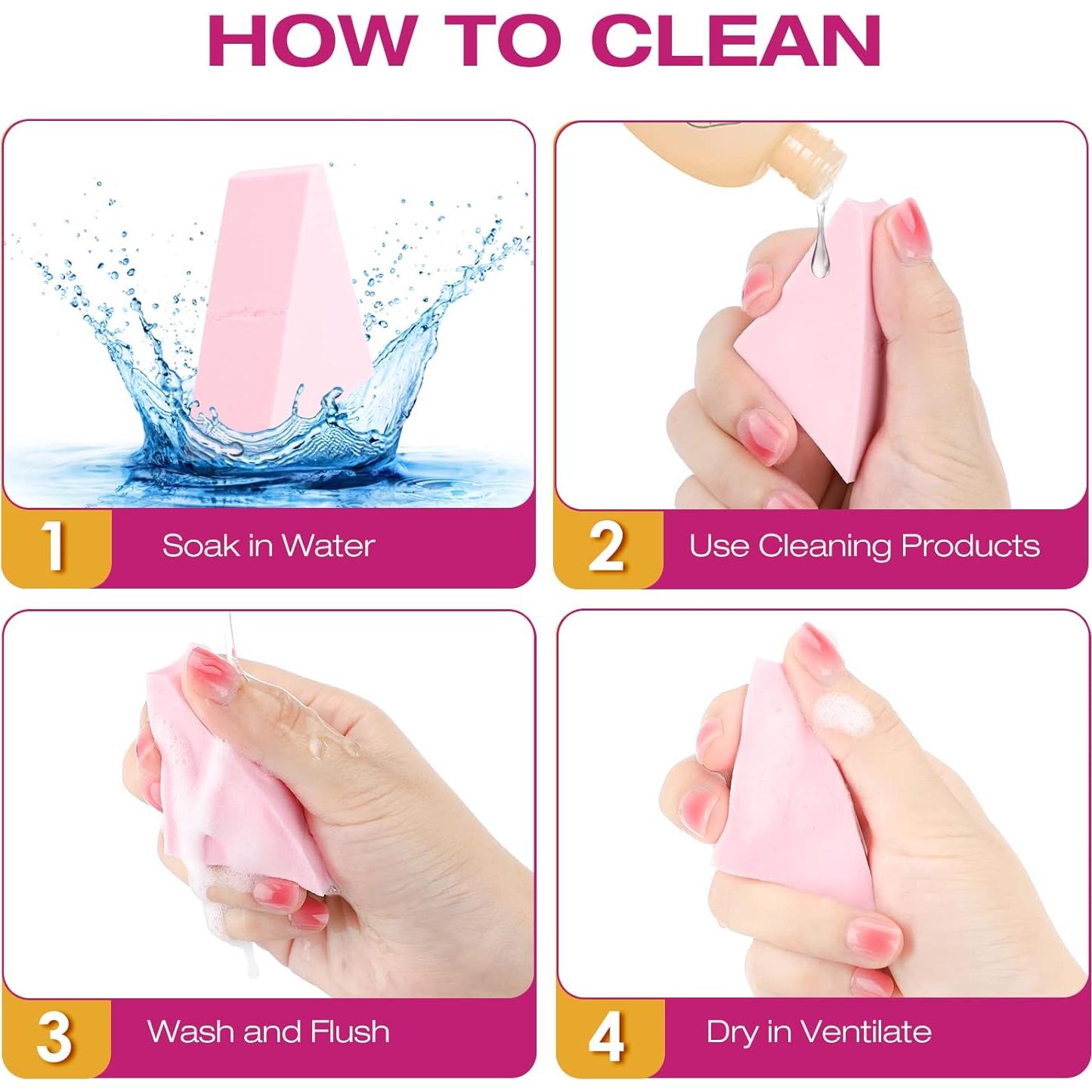 HOW TO CLEAN

1 Soak in Water

2 Use Cleaning Products

3 Wash and Flush

4 Dry in Ventilate