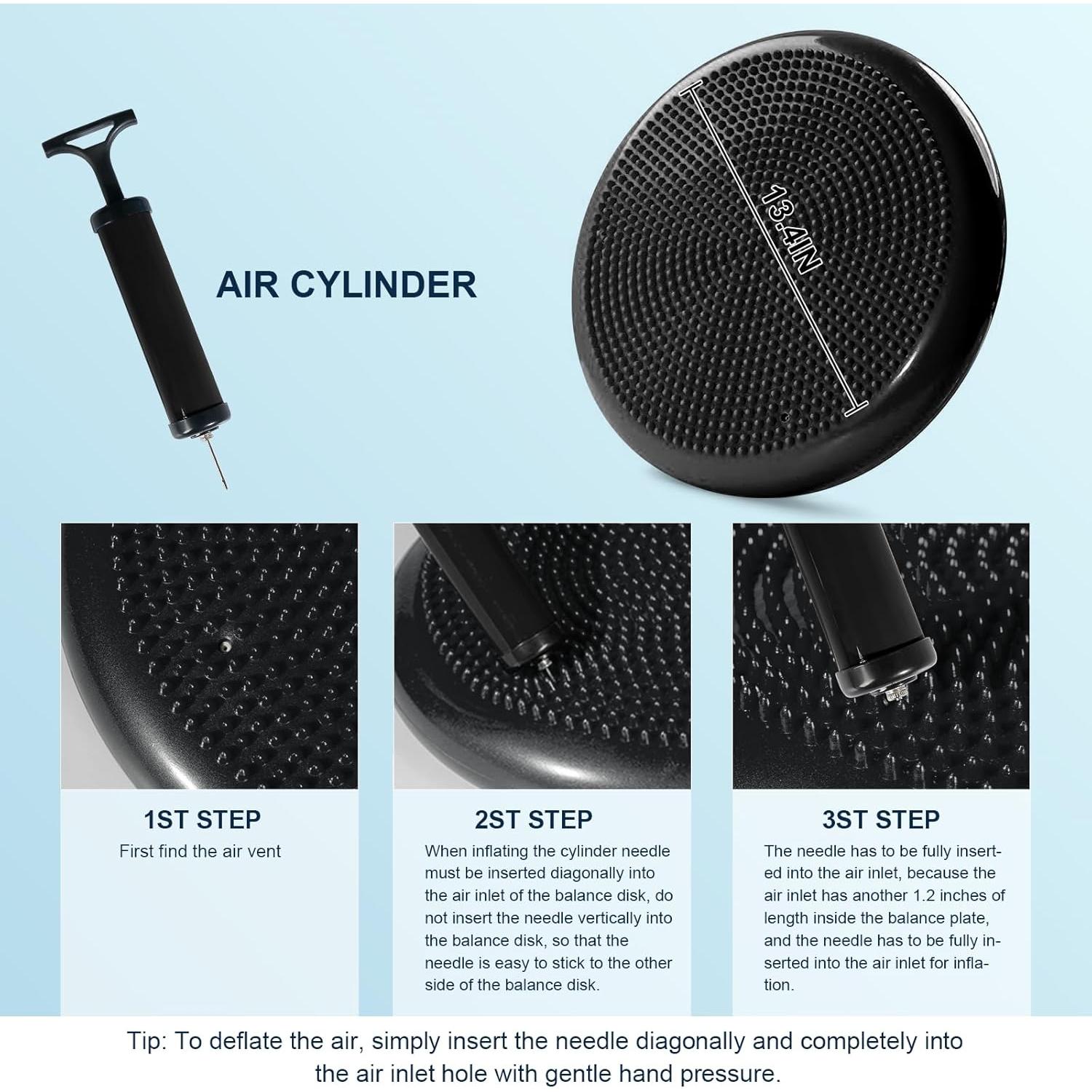 AIR CYLINDER

13.4IN

1ST STEP

First find the air vent

2ST STEP

When inflating the cylinder needle must be inserted diagonally into the air inlet of the balance disk, do not insert the needle vertically into the balance disk, so that the needle is easy to stick to the other side of the balance disk.

3ST STEP

The needle has to be fully inserted into the air inlet, because the air inlet has another 1.2 inches of length inside the balance plate, and the needle has to be fully inserted into the air inlet for inflation.

Tip: To deflate the air, simply insert the needle diagonally and completely into the air inlet hole with gentle hand pressure.