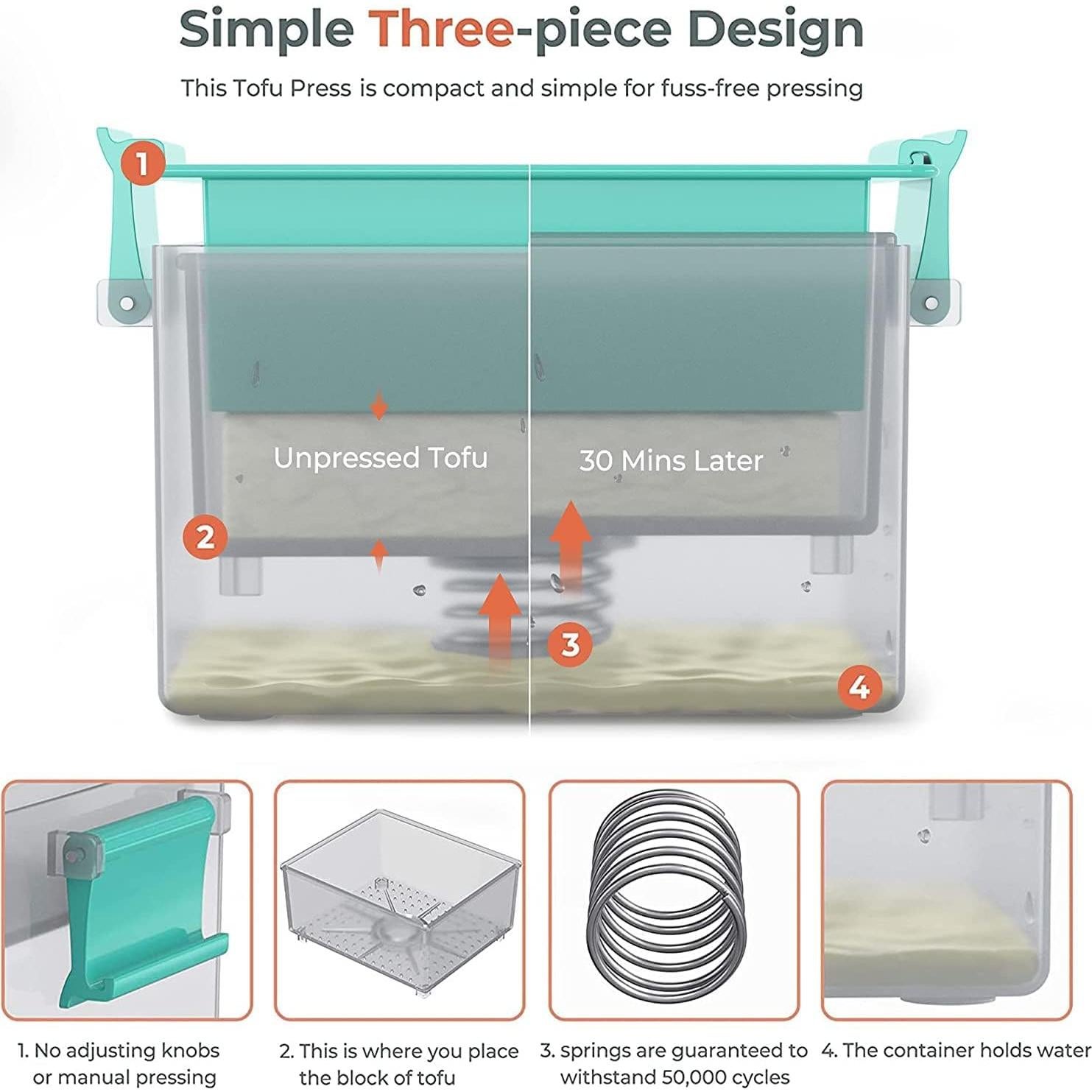 Simple Three-piece Design

This Tofu Press is compact and simple for fuss-free pressing

1

Unpressed Tofu

30 Mins Later

2

3

4

1. No adjusting knobs or manual pressing

2. This is where you place the block of tofu

3. springs are guaranteed to withstand 50,000 cycles

4. The container holds water