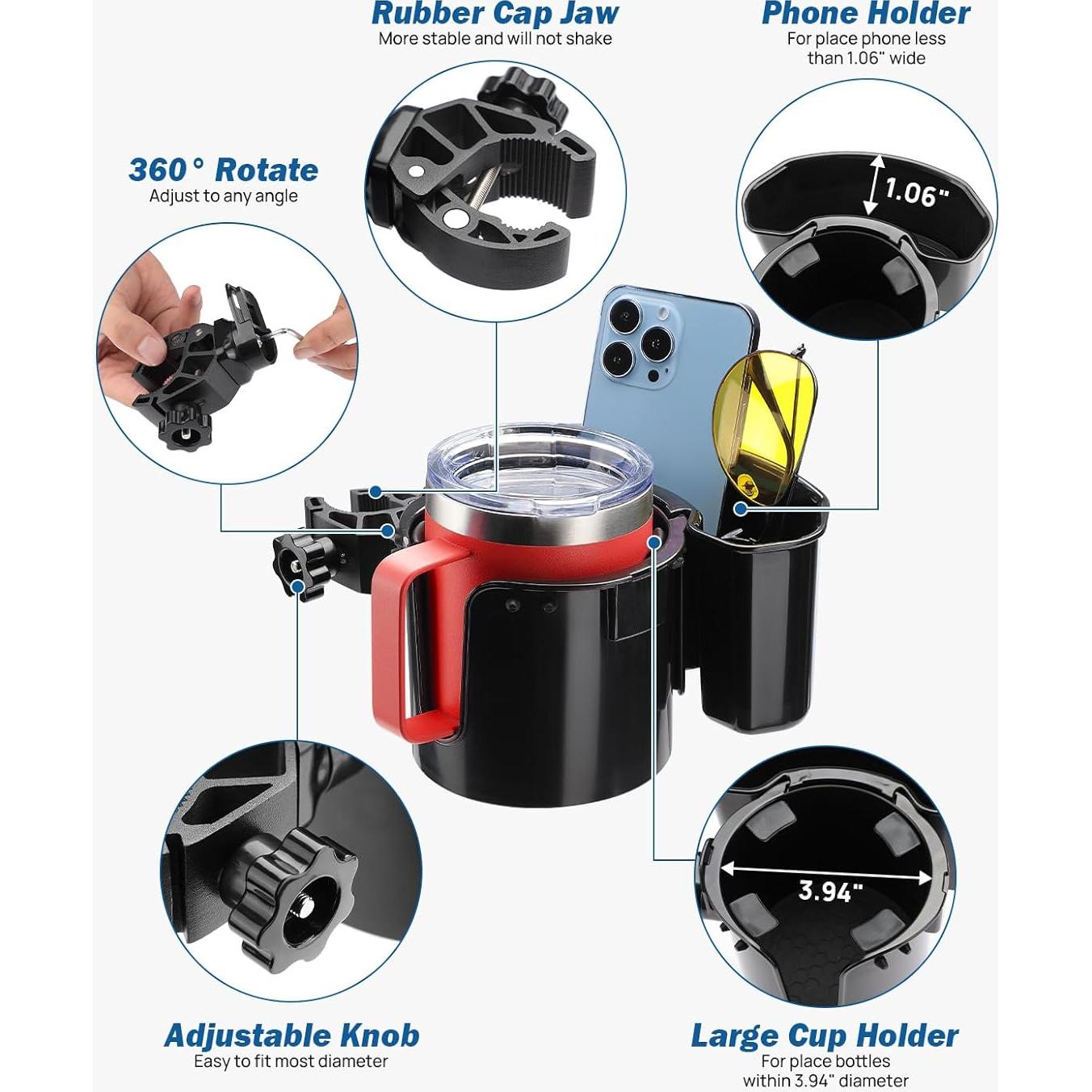 Rubber Cap Jaw
More stable and will not shake

Phone Holder
For place phone less than 1.06" wide

360° Rotate
Adjust to any angle

1.06"

3.94"

Adjustable Knob
Easy to fit most diameter

Large Cup Holder
For place bottles within 3.94" diameter