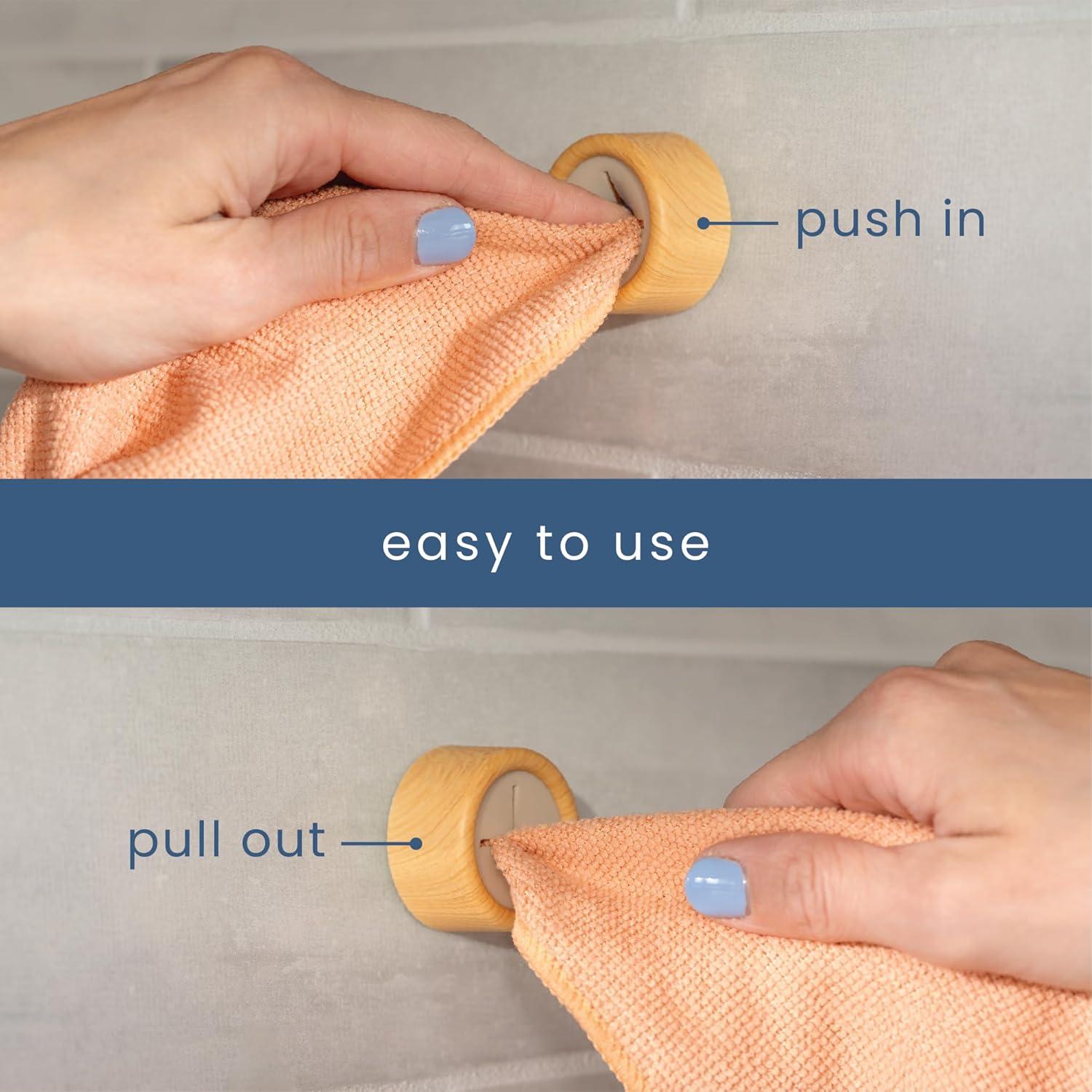 push in

easy to use

pull out