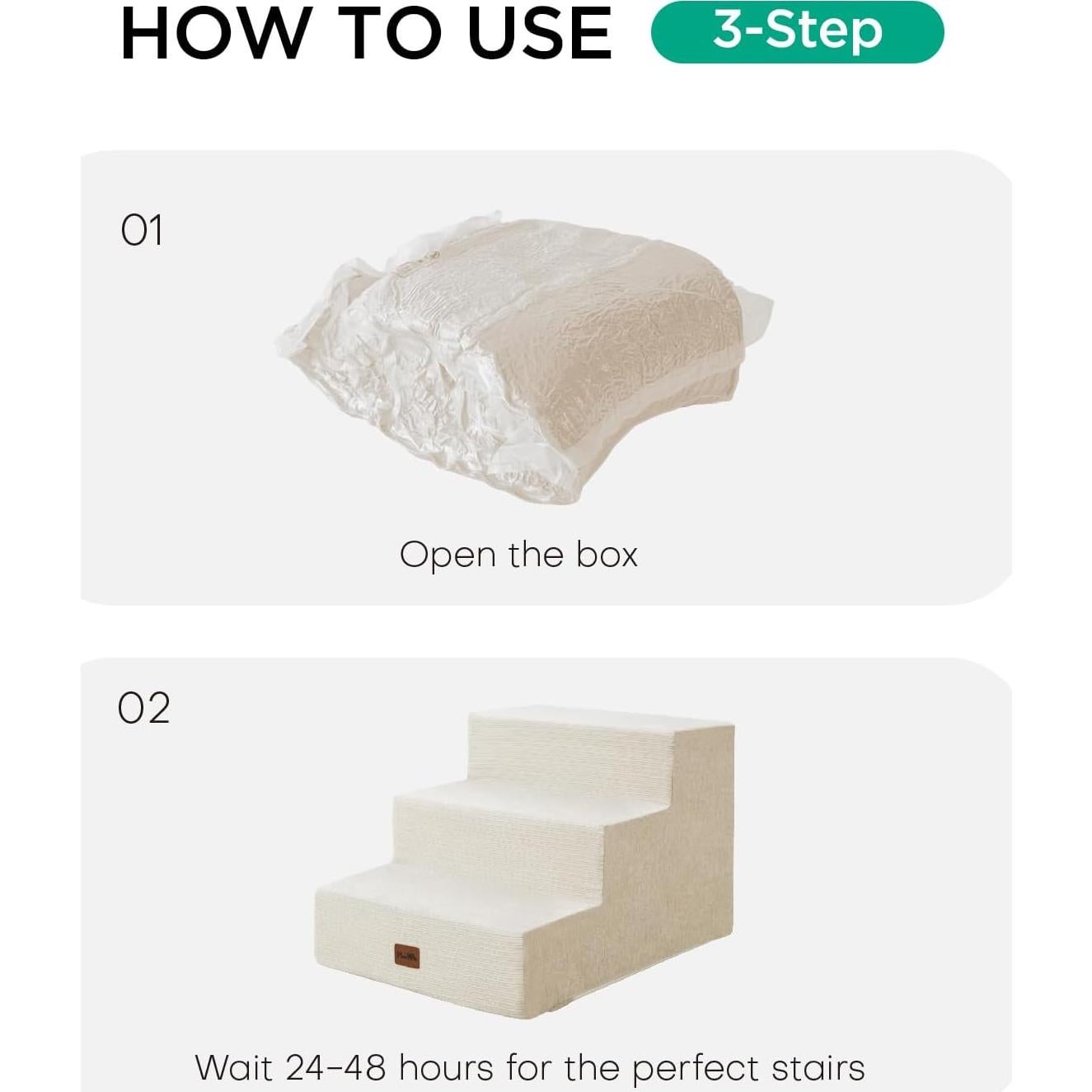 HOW TO USE 3-Step

01

Open the box

02

Wait 24-48 hours for the perfect stairs