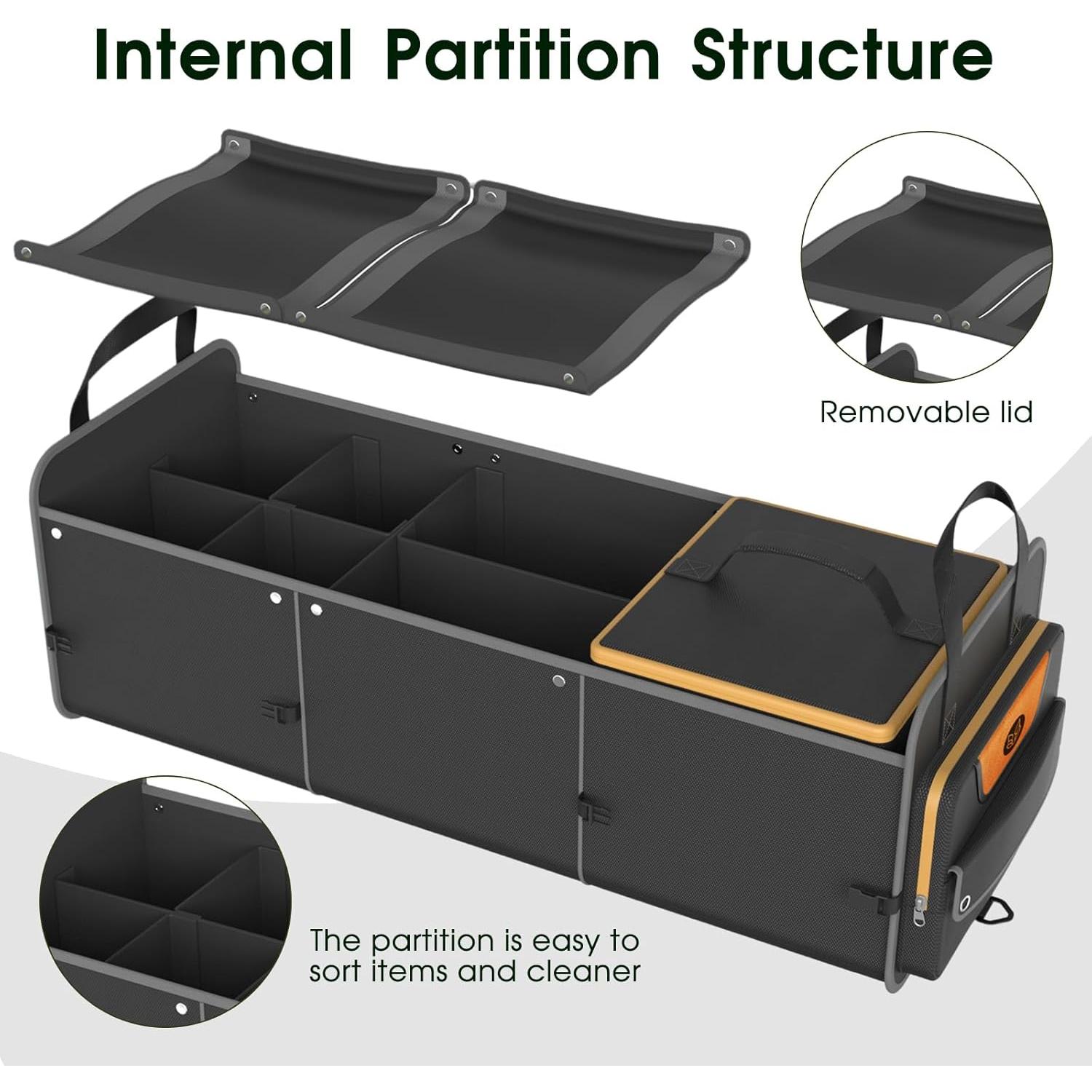 Internal Partition Structure

Removable lid

The partition is easy to sort items and cleaner