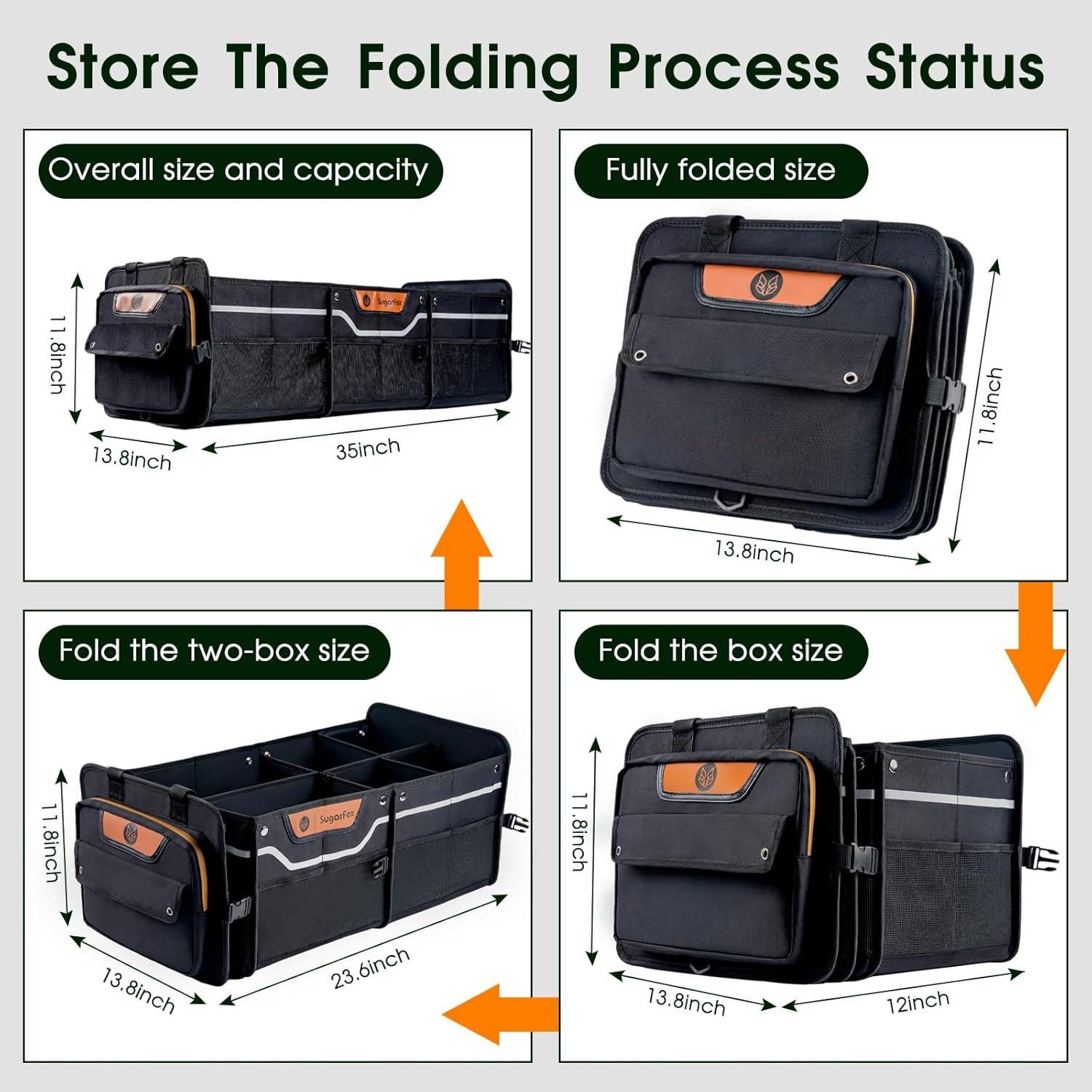 Store The Folding Process Status

Overall size and capacity

SugarFox

11.8inch

13.8inch

35inch

Fully folded size

11.8inch

13.8inch

Fold the two-box size

SugarFox

11.8inch

13.8inch

23.6inch

Fold the box size

11.8inch

13.8inch

12inch