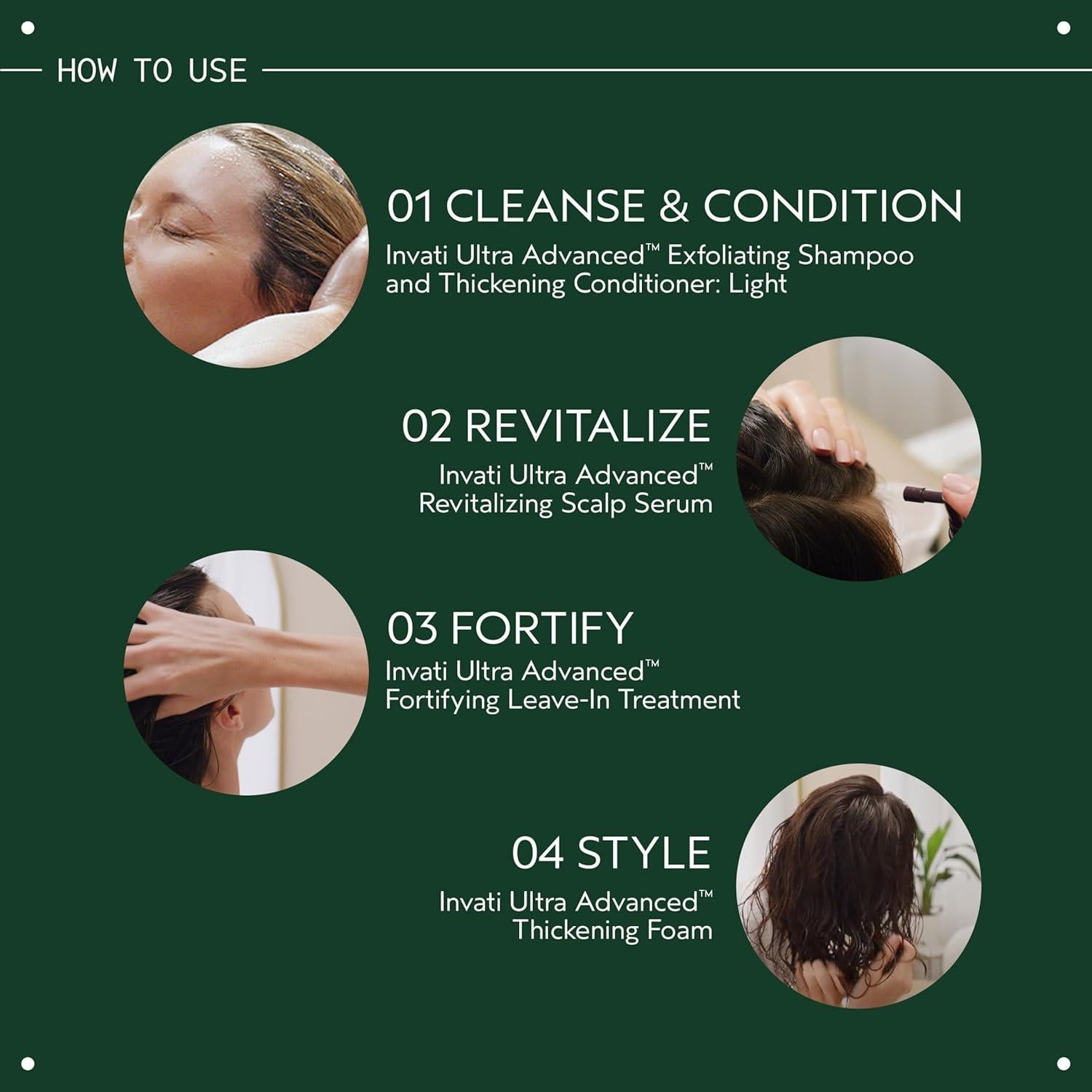 HOW TO USE

01 CLEANSE & CONDITION
Invati Ultra Advanced™ Exfoliating Shampoo and Thickening Conditioner: Light

02 REVITALIZE
Invati Ultra Advanced™ Revitalizing Scalp Serum

03 FORTIFY
Invati Ultra Advanced™ Fortifying Leave-In Treatment

04 STYLE
Invati Ultra Advanced™ Thickening Foam