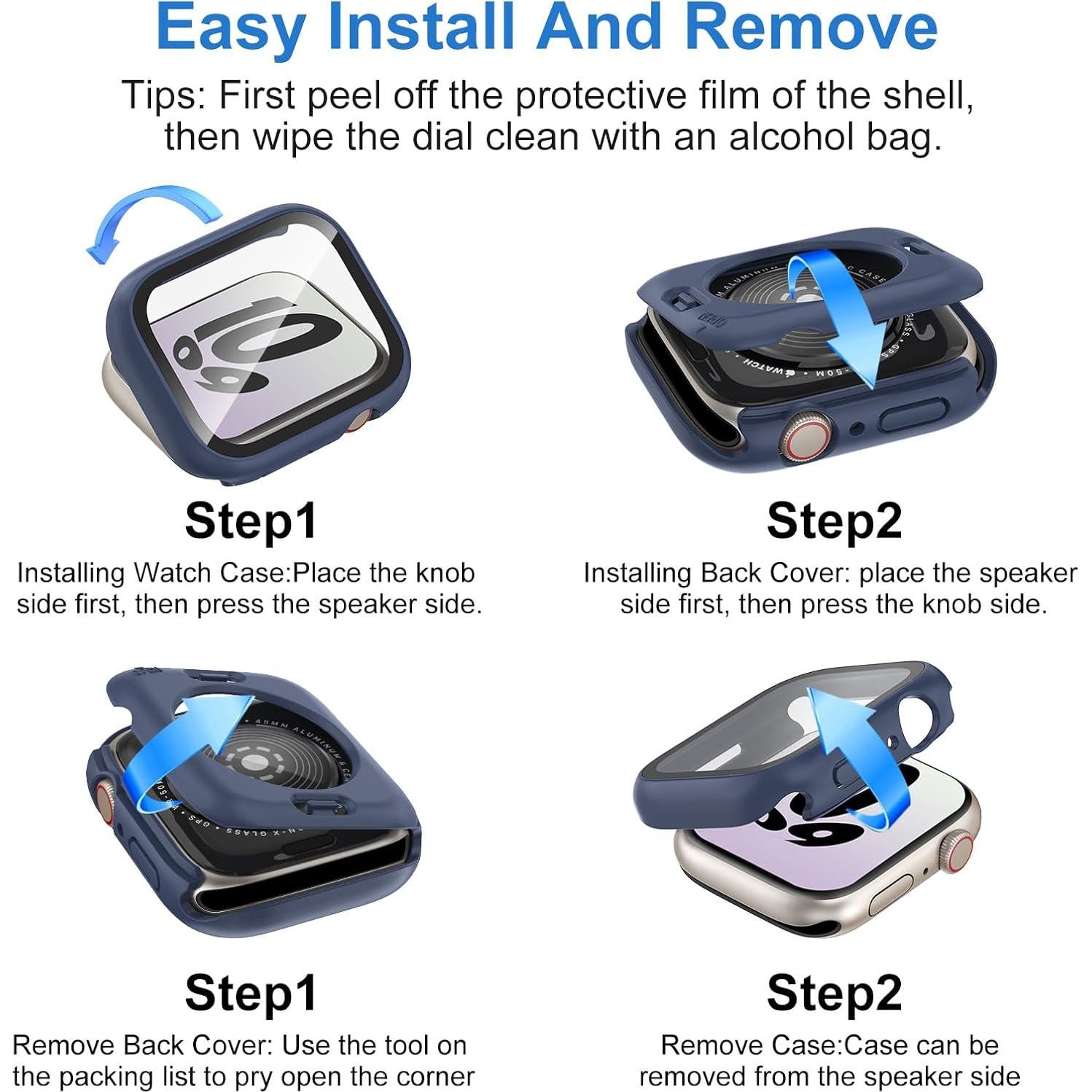 Easy Install And Remove

Tips: First peel off the protective film of the shell, then wipe the dial clean with an alcohol bag.

Step1

Installing Watch Case:Place the knob side first, then press the speaker side.

Step2

Installing Back Cover: place the speaker side first, then press the knob side.

Step1

Remove Back Cover: Use the tool on the packing list to pry open the corner

Step2

Remove Case:Case can be removed from the speaker side