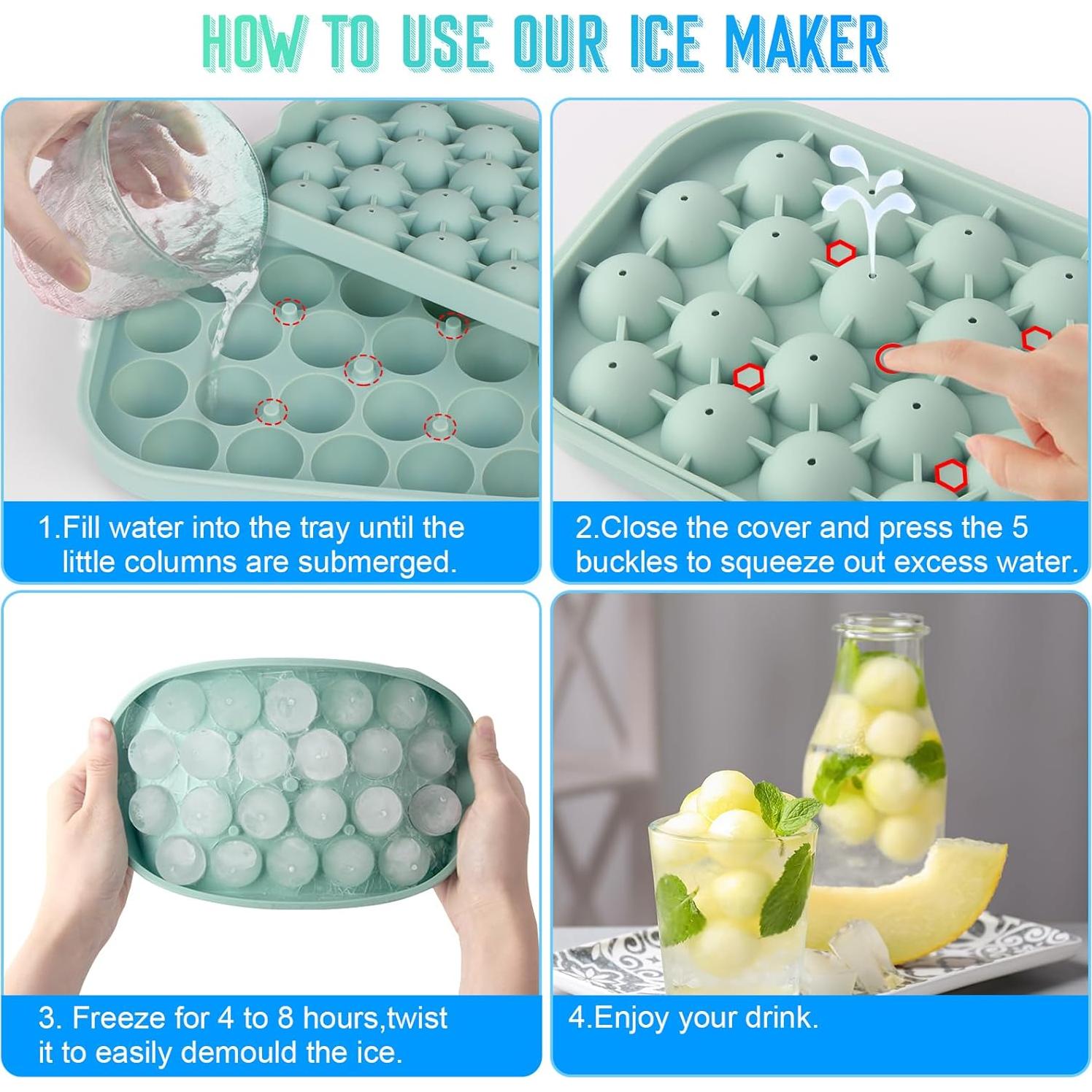 HOW TO USE OUR ICE MAKER

1.Fill water into the tray until the little columns are submerged.

2.Close the cover and press the 5 buckles to squeeze out excess water.

3. Freeze for 4 to 8 hours,twist it to easily demould the ice.

4.Enjoy your drink.