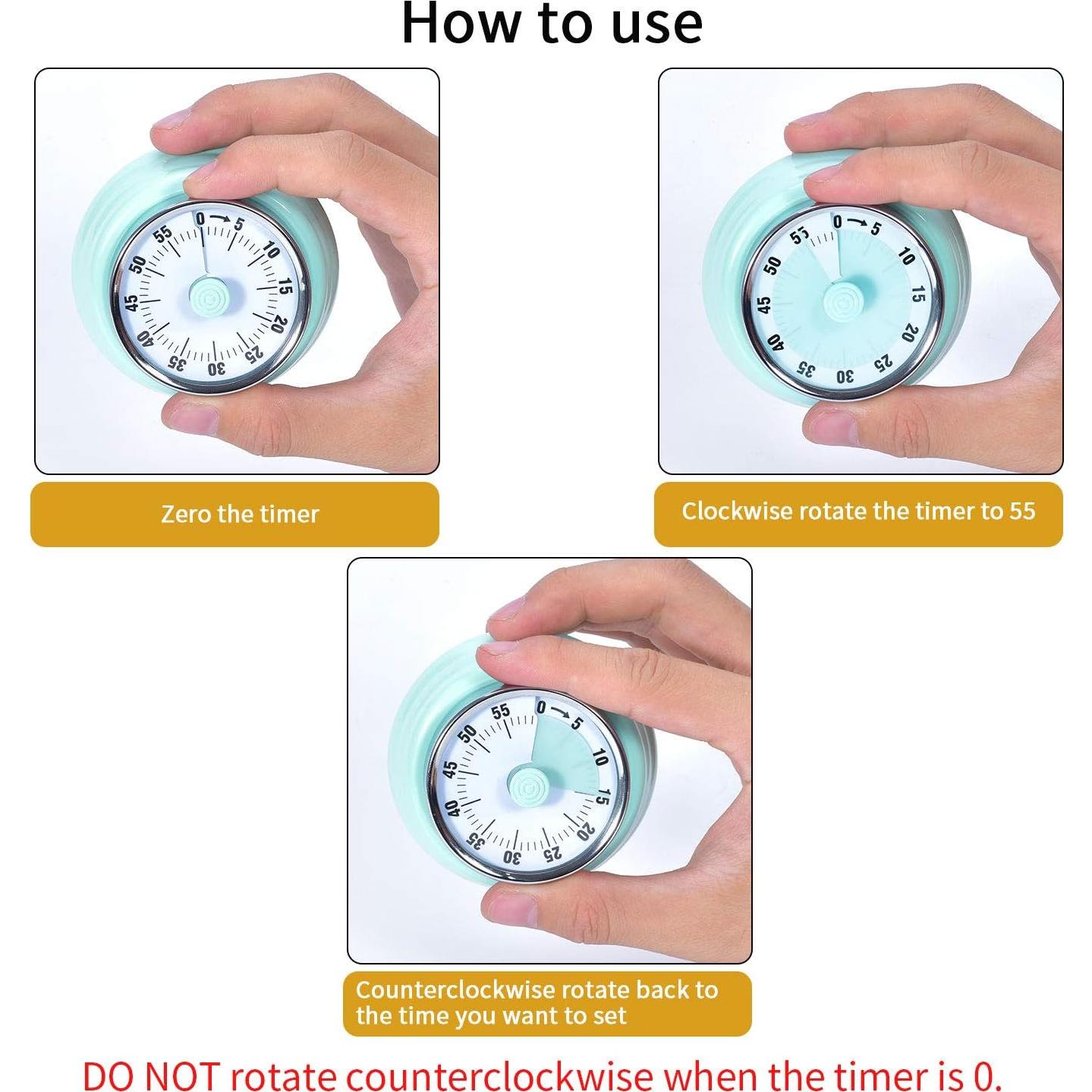 How to use

0 5 10 15 20 25 30 35 40 45 50 55

Zero the timer

0 5 10 15 20 25 30 35 40 45 50 55

Clockwise rotate the timer to 55

0 5 10 15 20 25 30 35 40 45 50 55

Counterclockwise rotate back to the time you want to set

DO NOT rotate counterclockwise when the timer is 0.