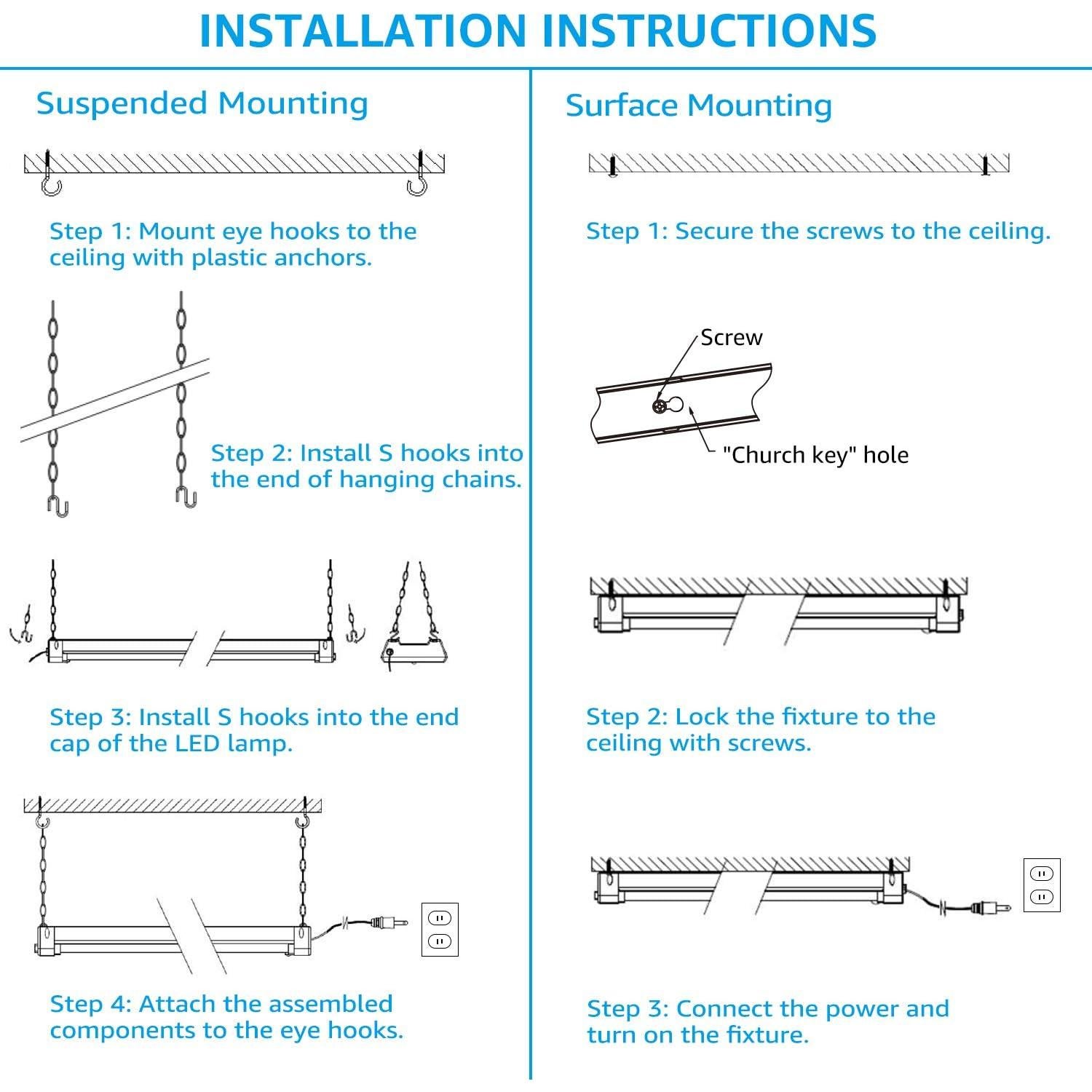 INSTALLATION INSTRUCTIONS

Suspended Mounting

Step 1: Mount eye hooks to the ceiling with plastic anchors.

Step 2: Install S hooks into the end of hanging chains.

Step 3: Install S hooks into the end cap of the LED lamp.

Step 4: Attach the assembled components to the eye hooks.

Surface Mounting

Step 1: Secure the screws to the ceiling.

Screw

"Church key" hole

Step 2: Lock the fixture to the ceiling with screws.

Step 3: Connect the power and turn on the fixture.