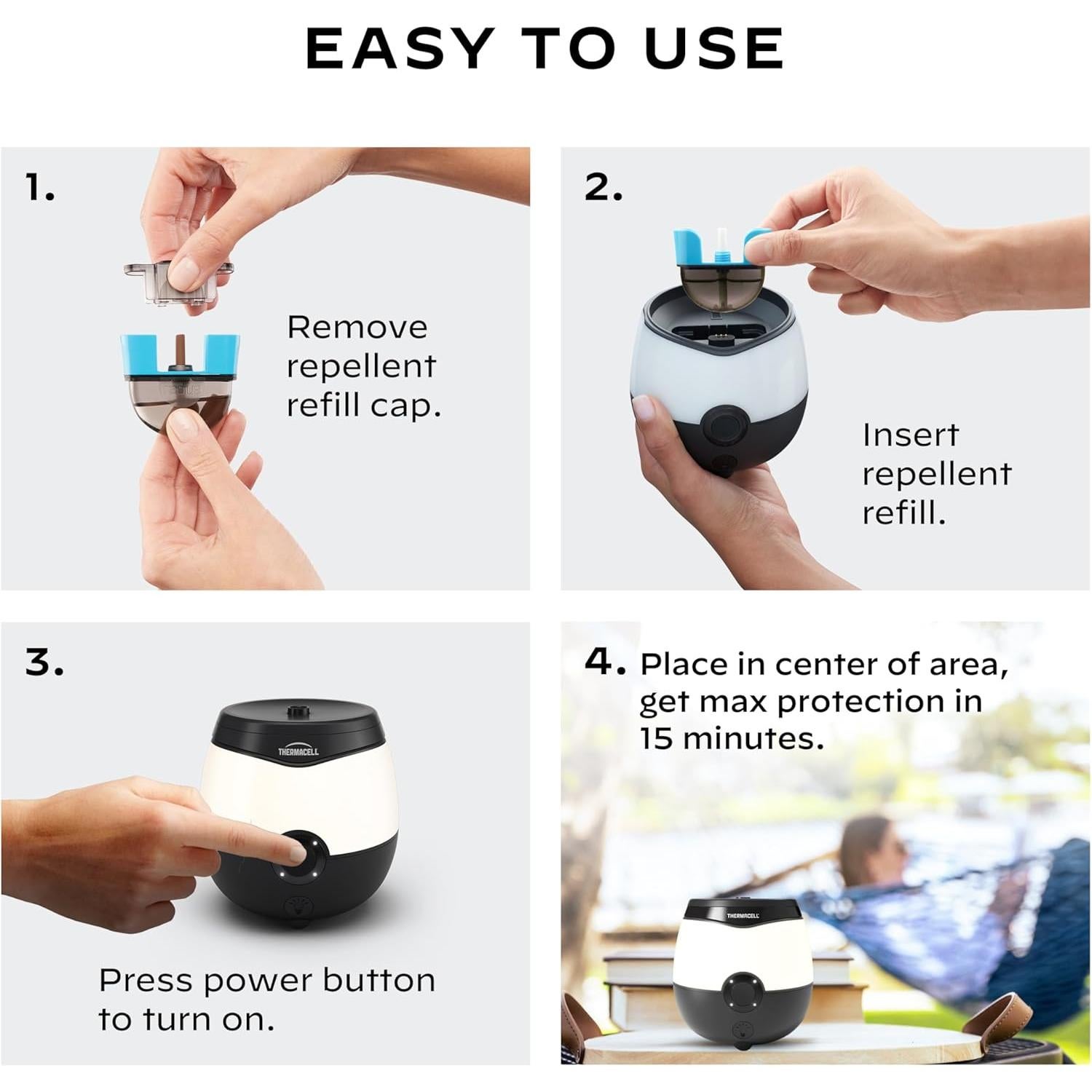 EASY TO USE

1.

Remove repellent refill cap.

2.

Insert repellent refill.

3.

THERMACELL

Press power button to turn on.

4. Place in center of area, get max protection in 15 minutes.

THERMACELL