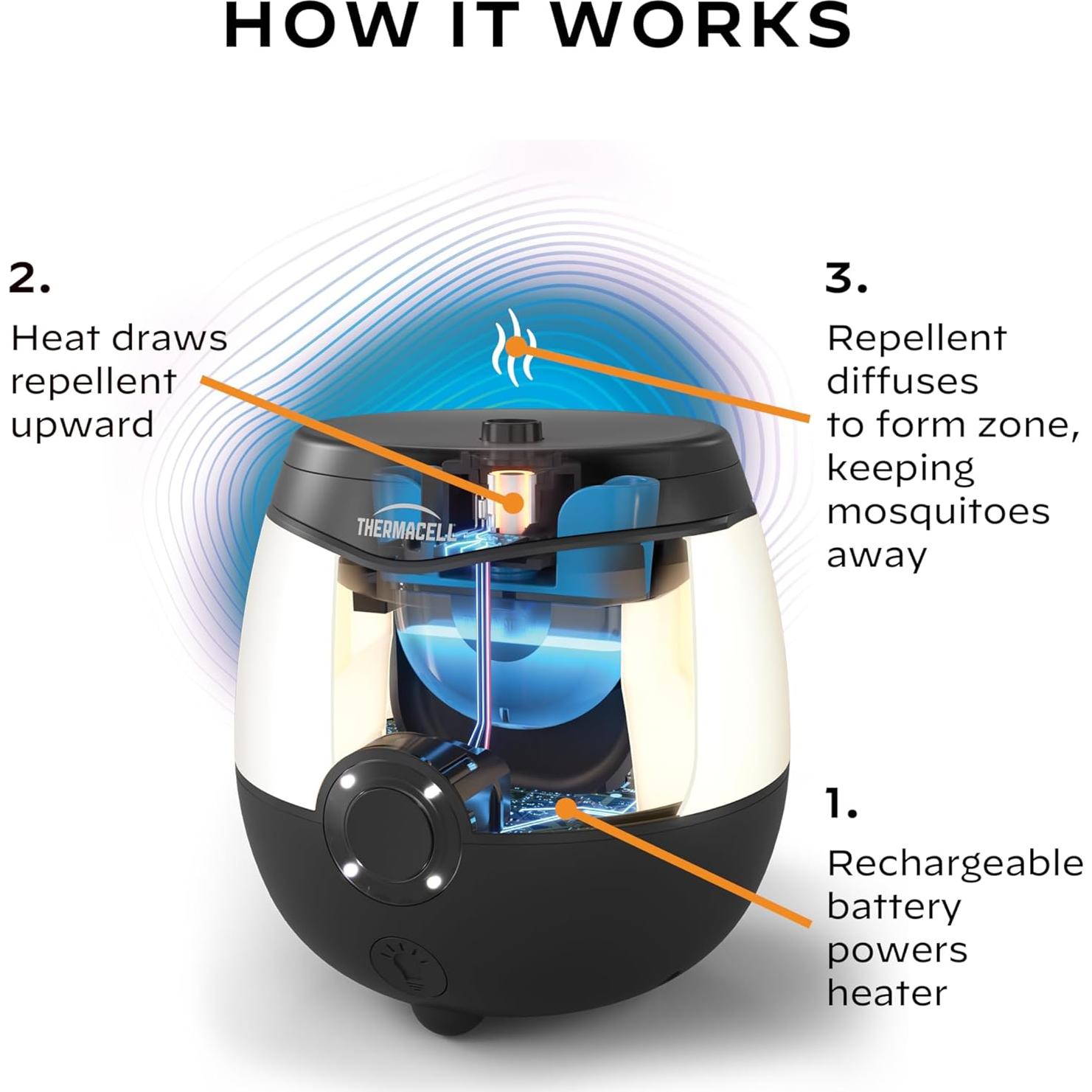 HOW IT WORKS

2.
Heat draws repellent upward

3.
Repellent diffuses to form zone, keeping mosquitoes away

THERMACELL

1.
Rechargeable battery powers heater