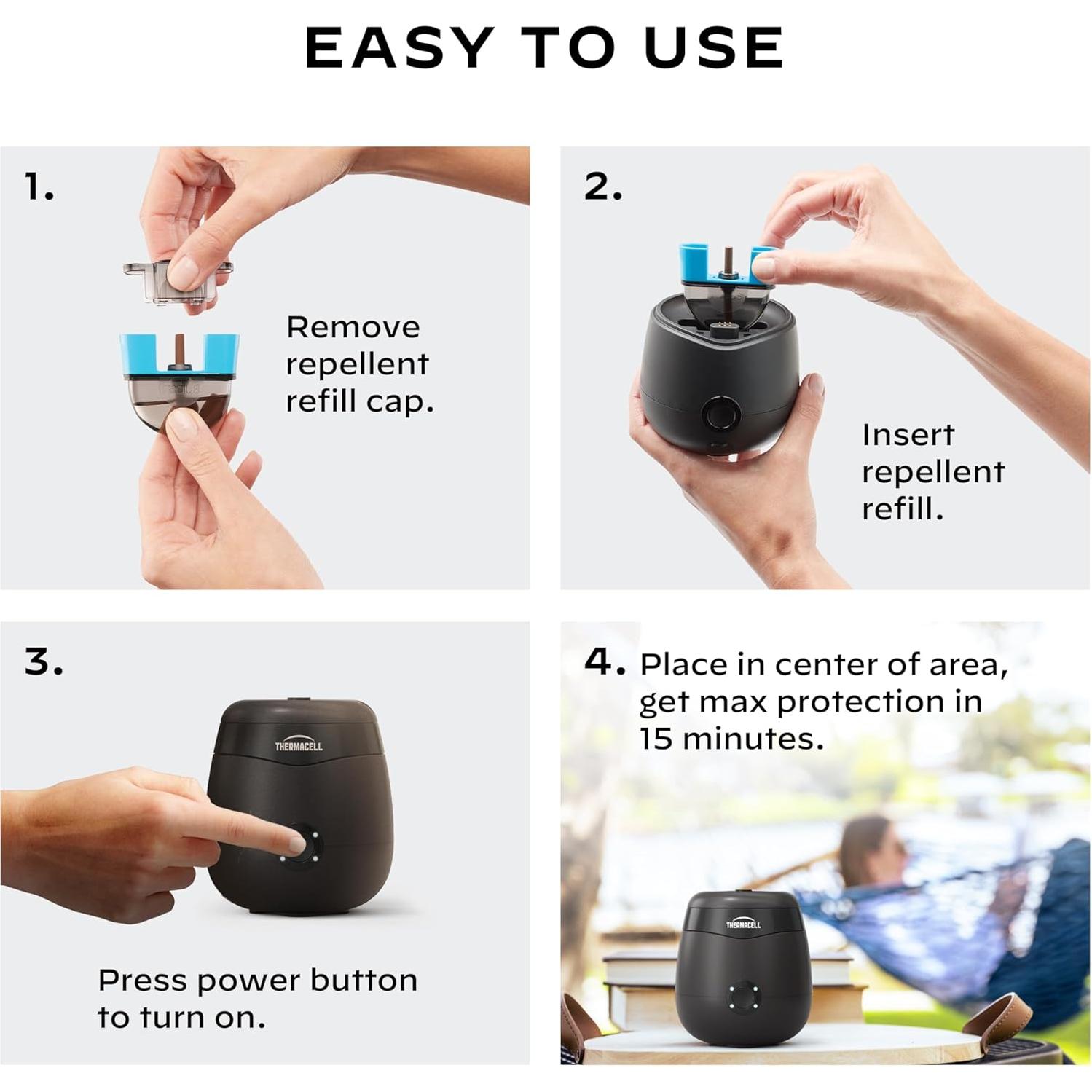 EASY TO USE

1.

Remove repellent refill cap.

2.

Insert repellent refill.

3.

THERMACELL

Press power button to turn on.

4. Place in center of area, get max protection in 15 minutes.

THERMACELL