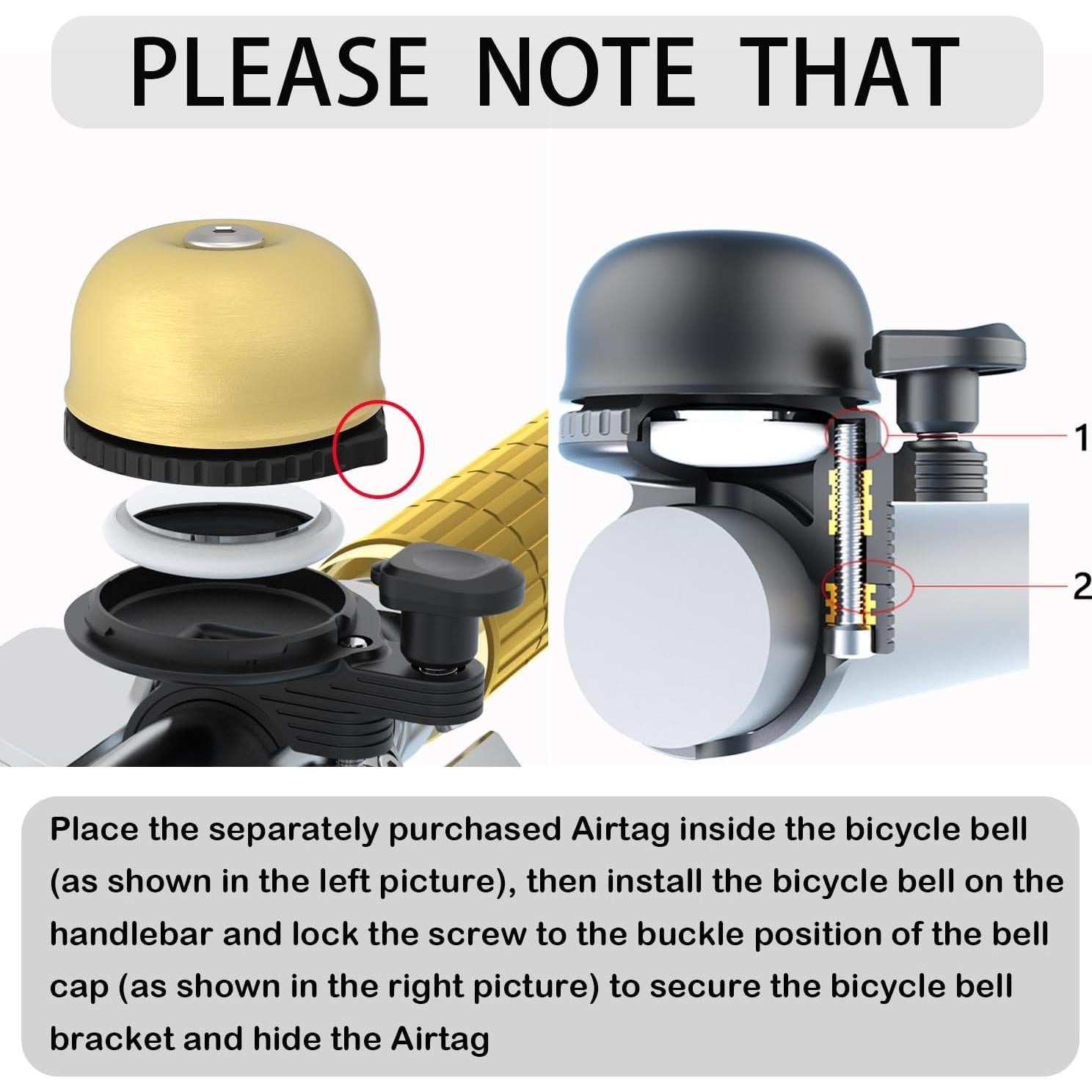 PLEASE NOTE THAT

1

2

Place the separately purchased Airtag inside the bicycle bell (as shown in the left picture), then install the bicycle bell on the handlebar and lock the screw to the buckle position of the bell cap (as shown in the right picture) to secure the bicycle bell bracket and hide the Airtag