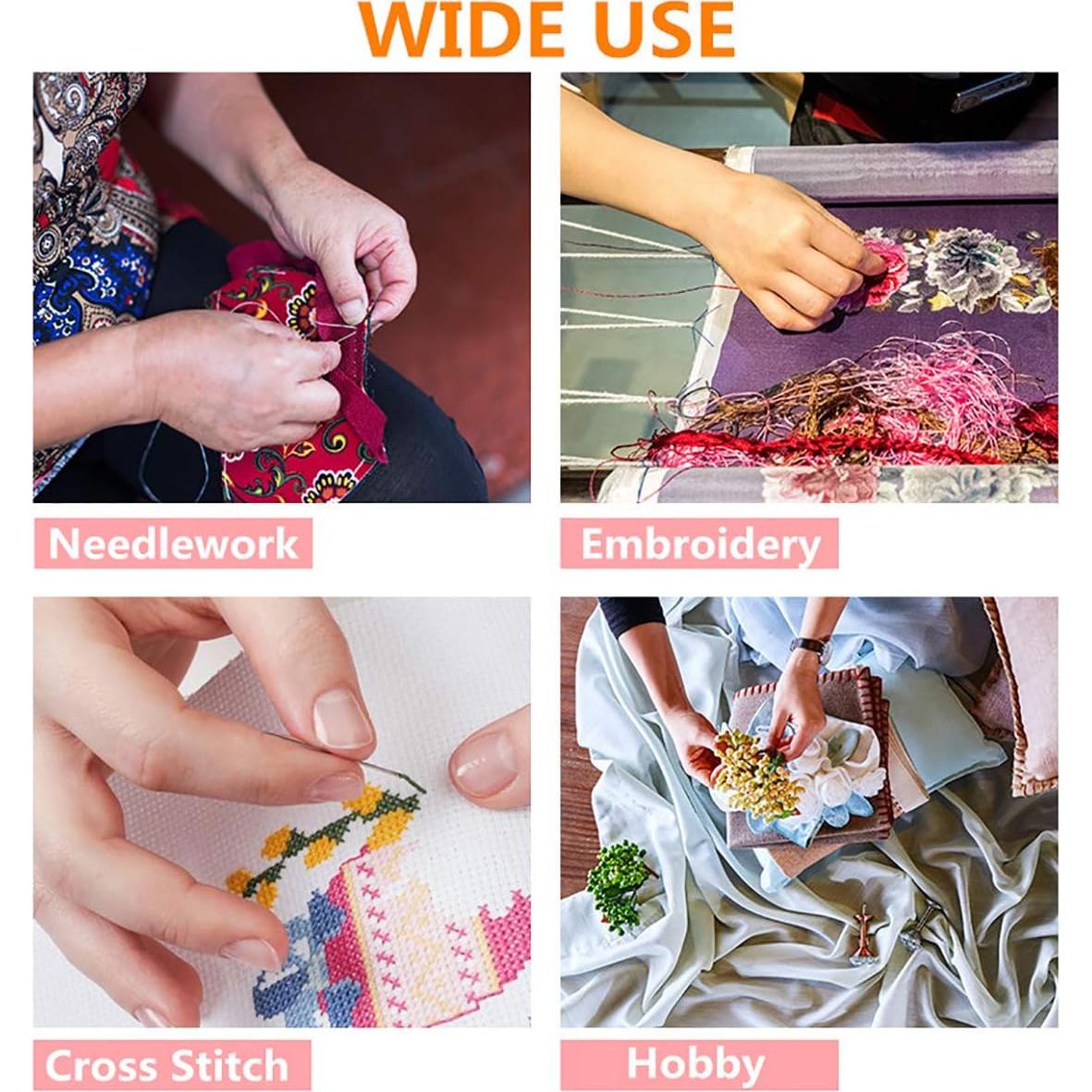 WIDE USE

Needlework

Embroidery

Cross Stitch

Hobby