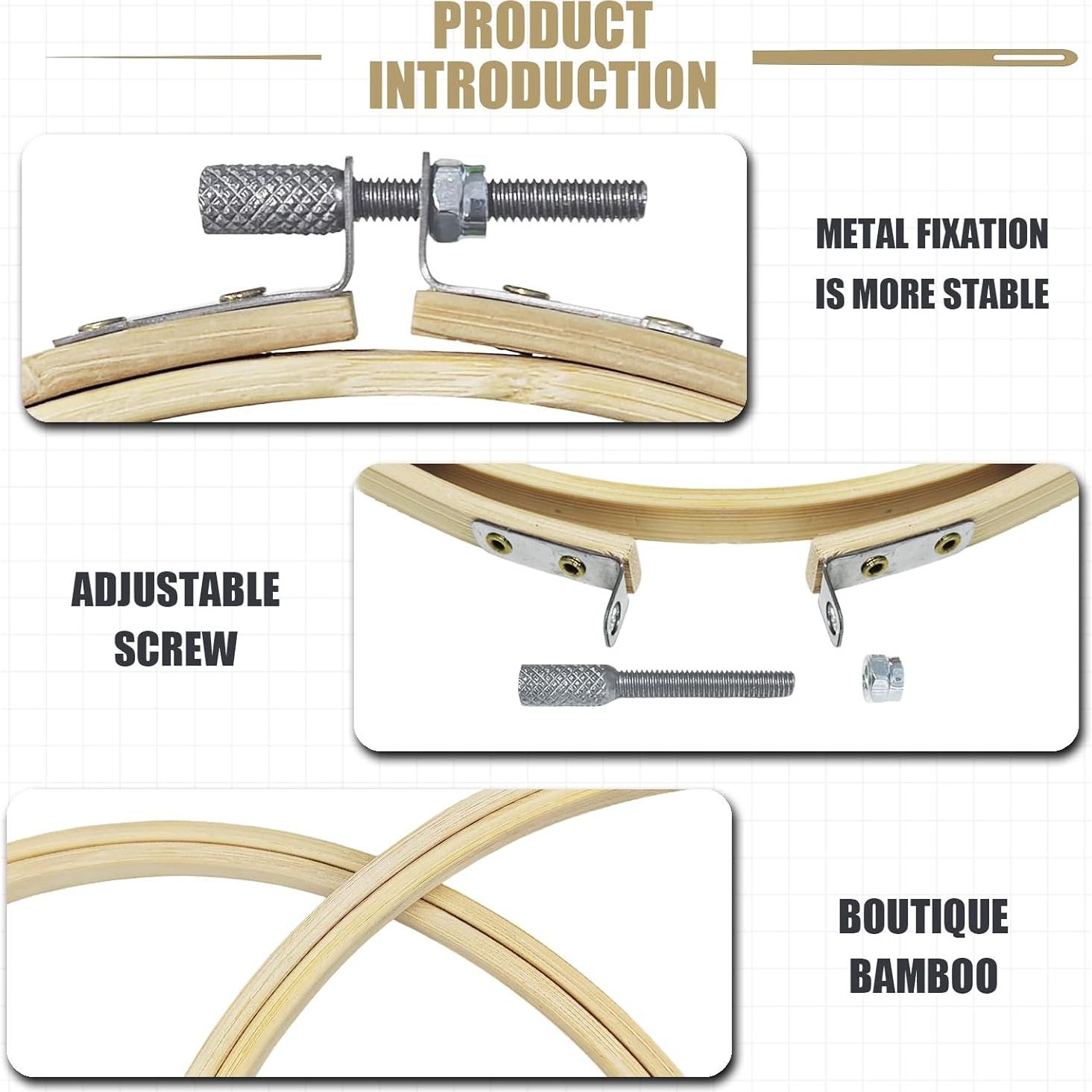 PRODUCT INTRODUCTION

METAL FIXATION IS MORE STABLE

ADJUSTABLE SCREW

BOUTIQUE BAMBOO