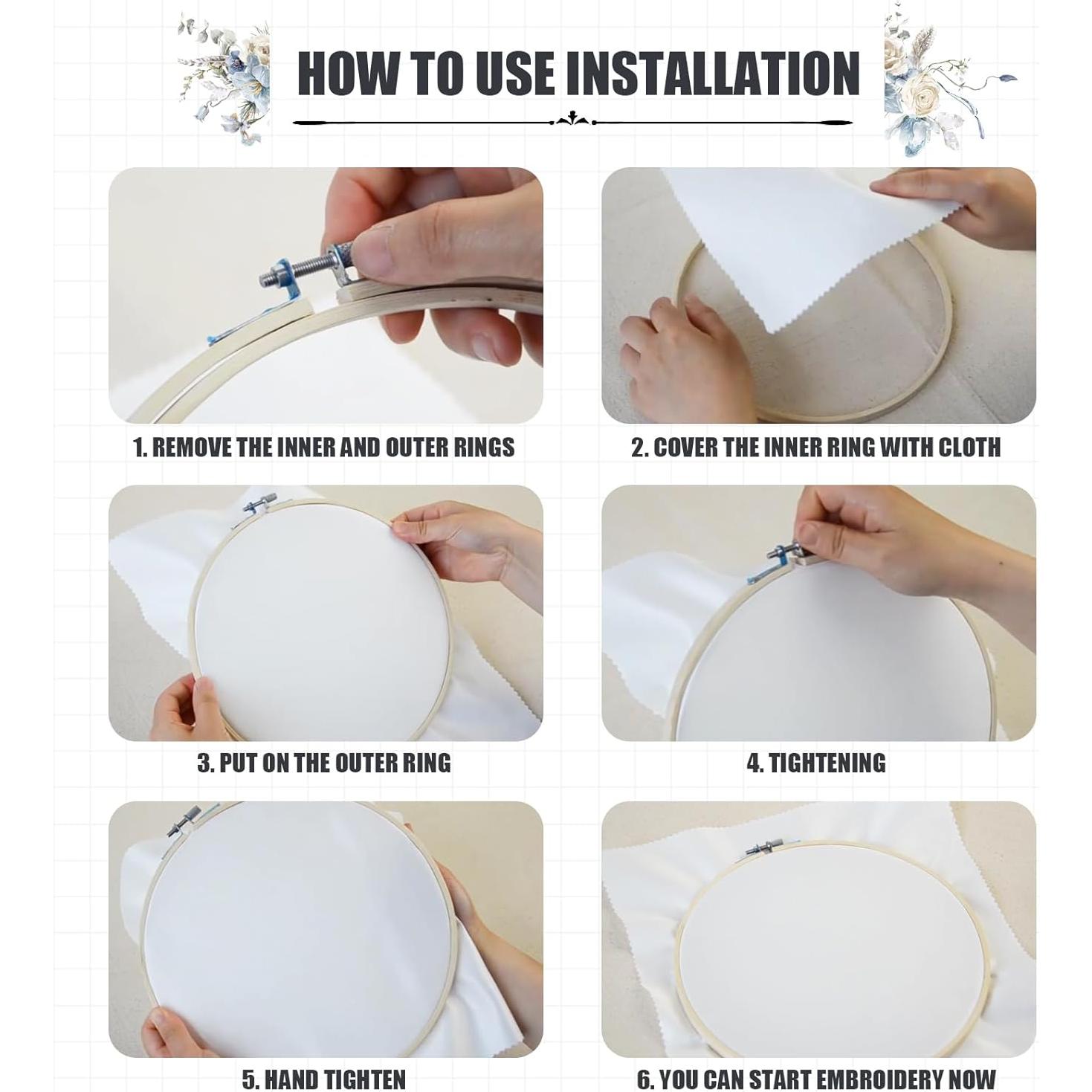 HOW TO USE INSTALLATION

1. REMOVE THE INNER AND OUTER RINGS

2. COVER THE INNER RING WITH CLOTH

3. PUT ON THE OUTER RING

4. TIGHTENING

5. HAND TIGHTEN

6. YOU CAN START EMBROIDERY NOW