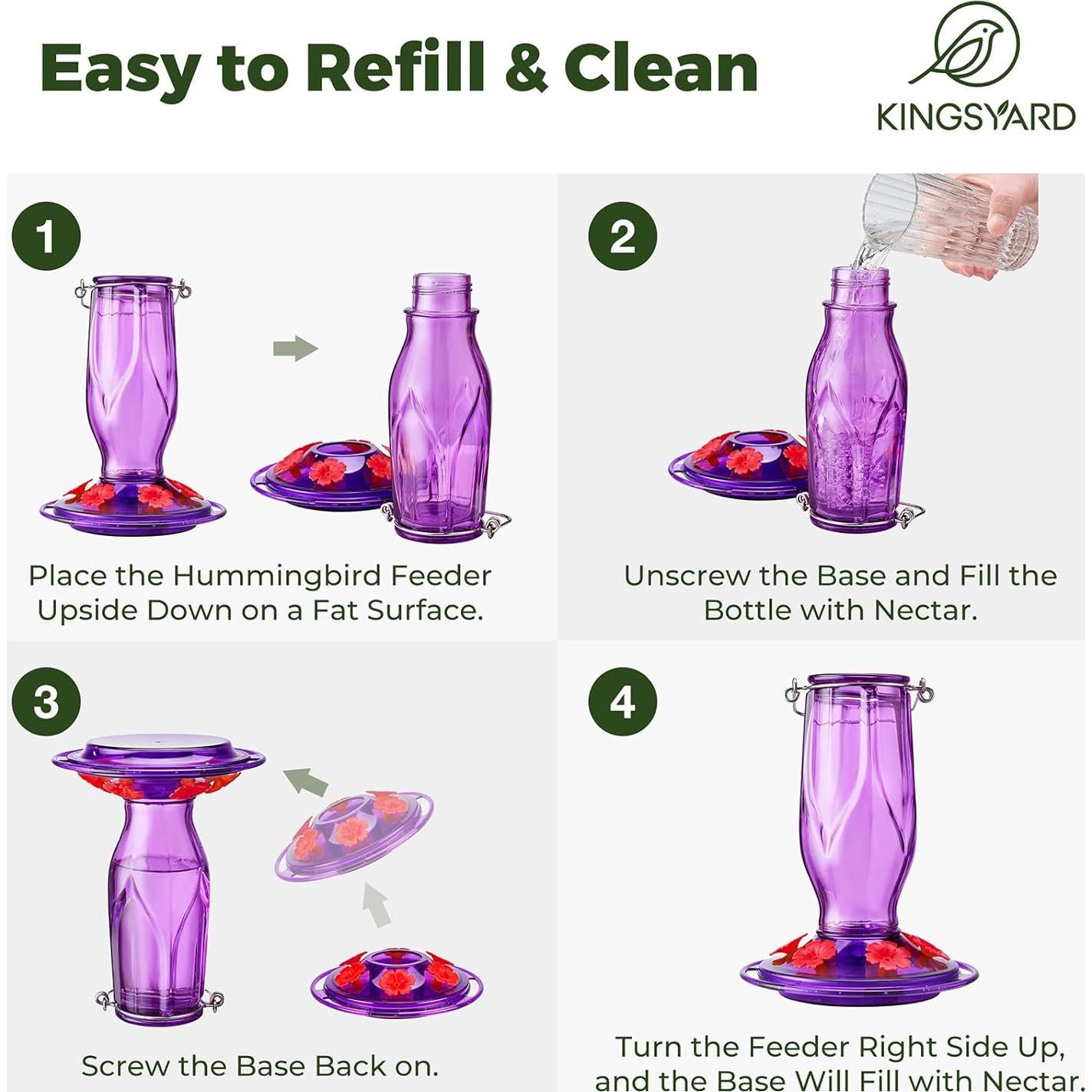 Easy to Refill & Clean

KINGSYARD

1

Place the Hummingbird Feeder Upside Down on a Fat Surface.

2

Unscrew the Base and Fill the Bottle with Nectar.

3

Screw the Base Back on.

4

Turn the Feeder Right Side Up, and the Base Will Fill with Nectar.