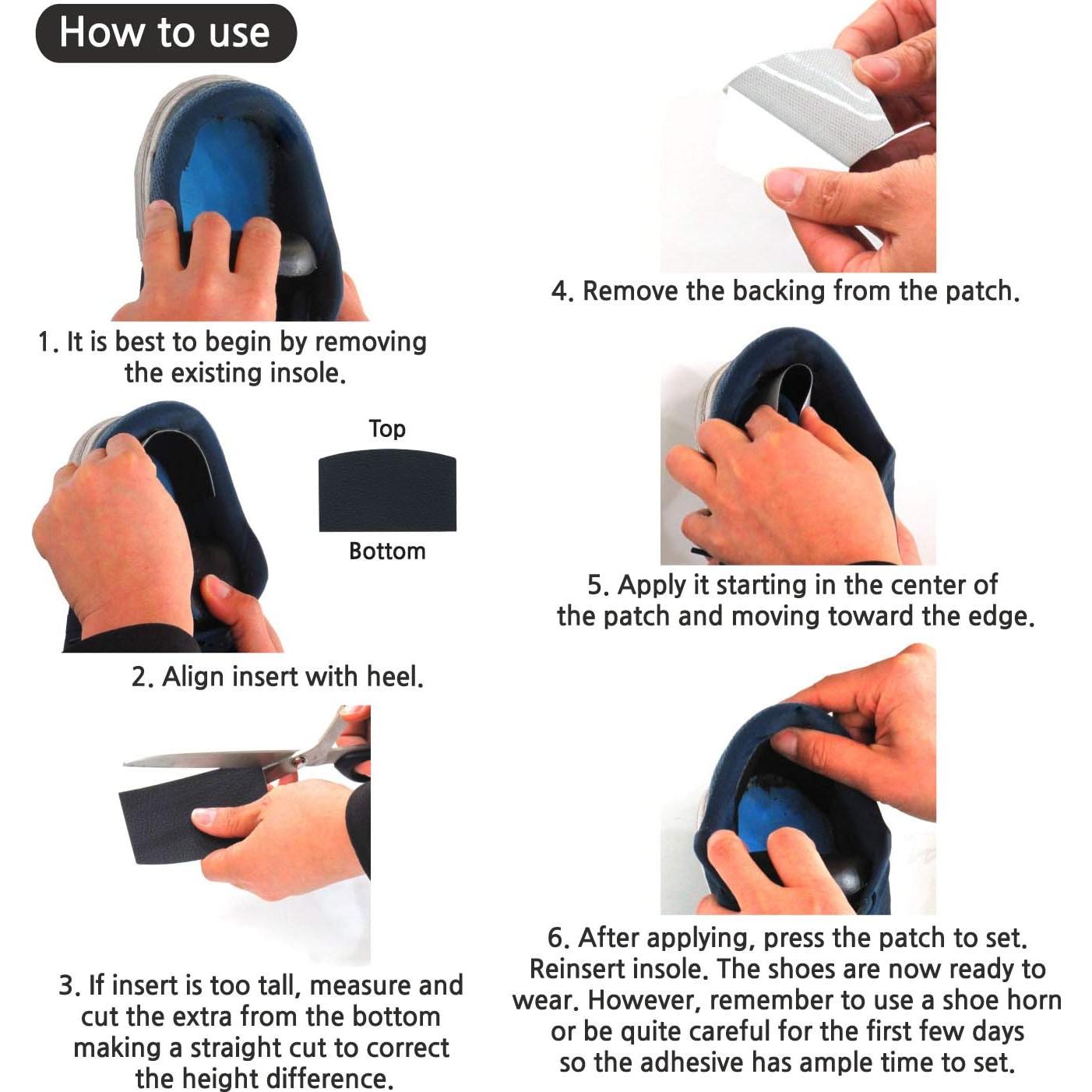 How to use

1. It is best to begin by removing the existing insole.

Top

Bottom

2. Align insert with heel.

3. If insert is too tall, measure and cut the extra from the bottom making a straight cut to correct the height difference.

4. Remove the backing from the patch.

5. Apply it starting in the center of the patch and moving toward the edge.

6. After applying, press the patch to set. Reinsert insole. The shoes are now ready to wear. However, remember to use a shoe horn or be quite careful for the first few days so the adhesive has ample time to set.