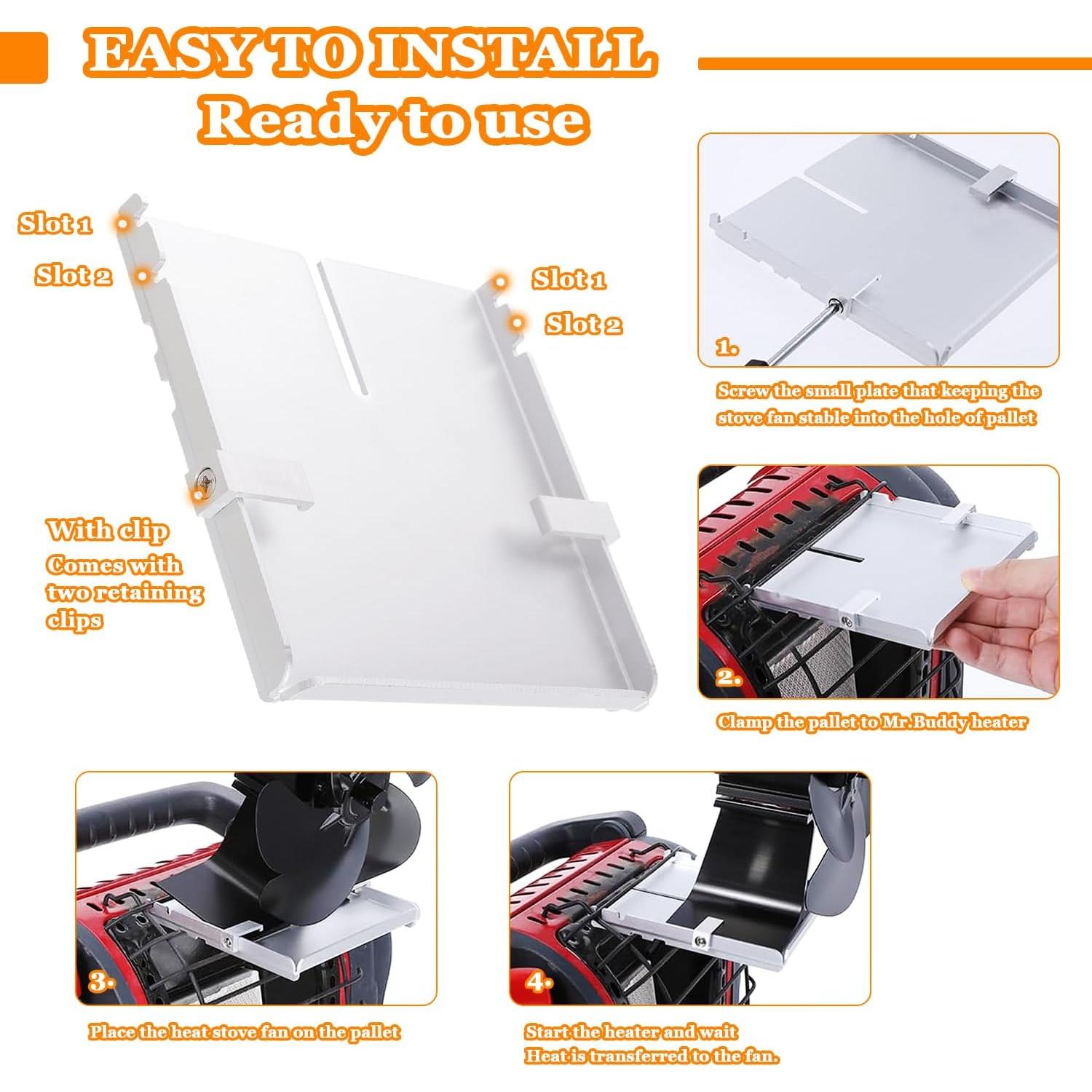 EASY TO INSTALL
Ready to use

Slot 1
Slot 2
Slot 1
Slot 2

With clip
Comes with two retaining clips

1.
Screw the small plate that keeping the stove fan stable into the hole of pallet

2.
Clamp the pallet to Mr.Buddy heater

3.
Place the heat stove fan on the pallet

4.
Start the heater and wait
Heat is transferred to the fan.