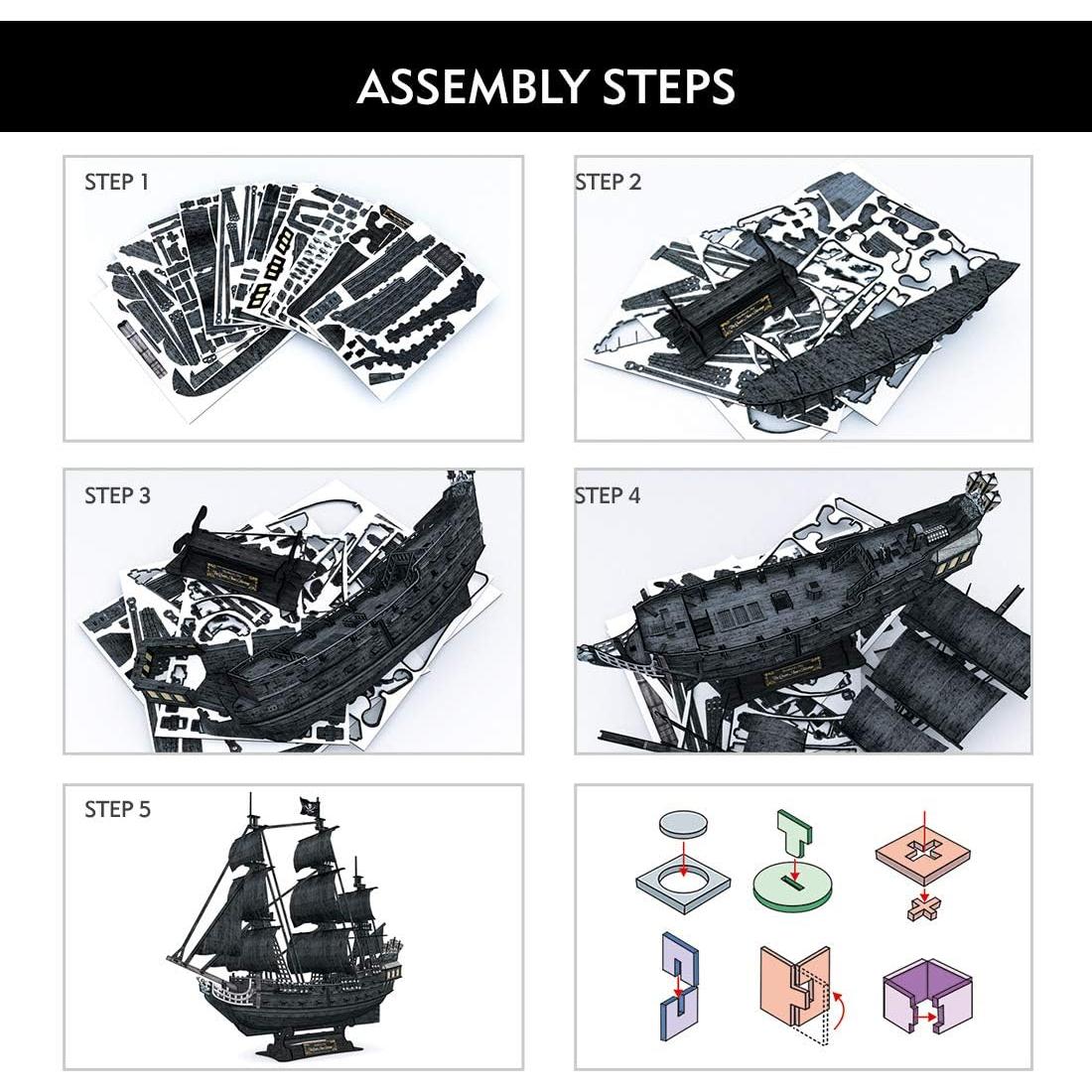 ASSEMBLY STEPS

STEP 1

STEP 2

STEP 3

STEP 4

STEP 5