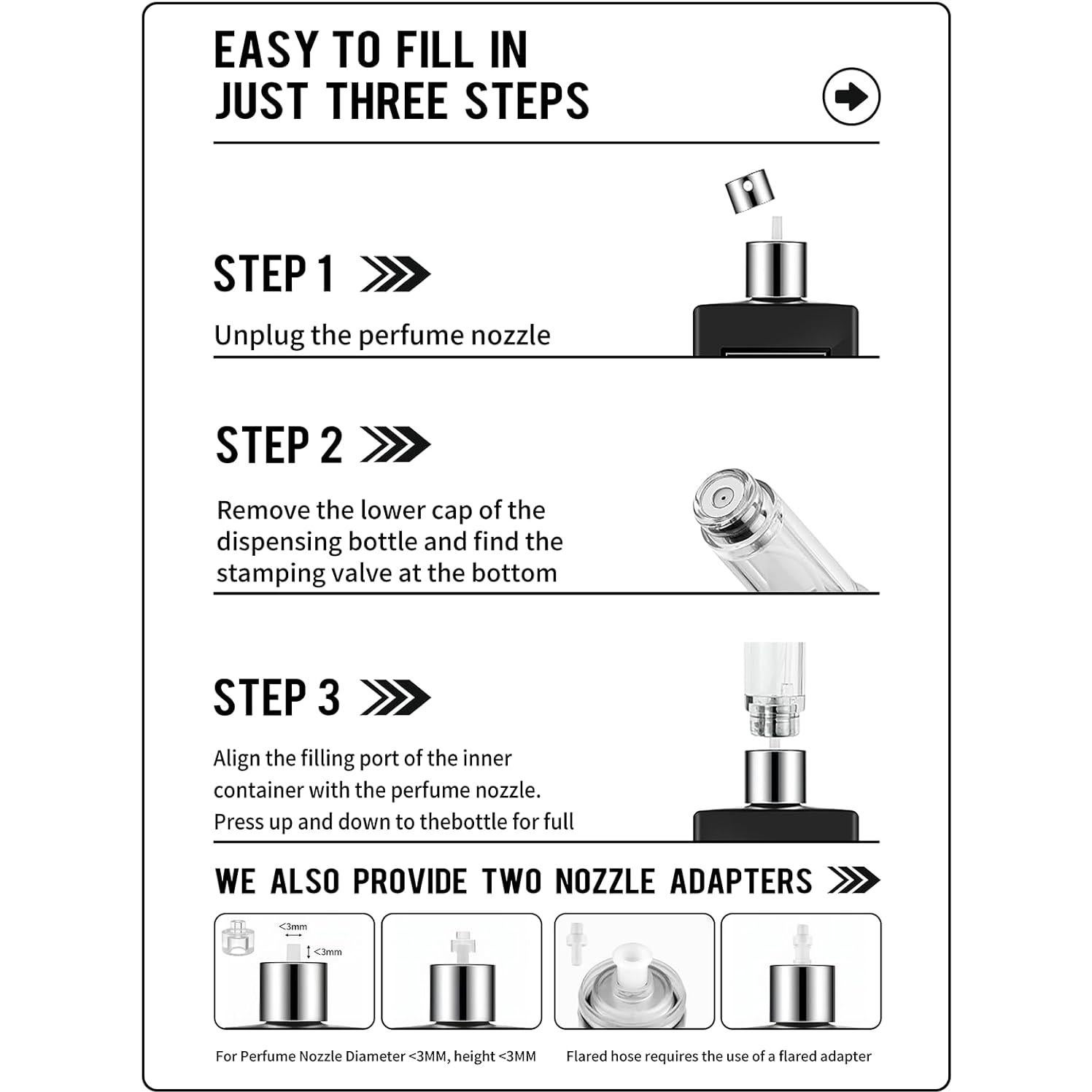 EASY TO FILL IN JUST THREE STEPS

STEP 1

Unplug the perfume nozzle

STEP 2

Remove the lower cap of the dispensing bottle and find the stamping valve at the bottom

STEP 3

Align the filling port of the inner container with the perfume nozzle. Press up and down to thebottle for full

WE ALSO PROVIDE TWO NOZZLE ADAPTERS

<3mm

<3mm

For Perfume Nozzle Diameter <3MM, height <3MM

Flared hose requires the use of a flared adapter