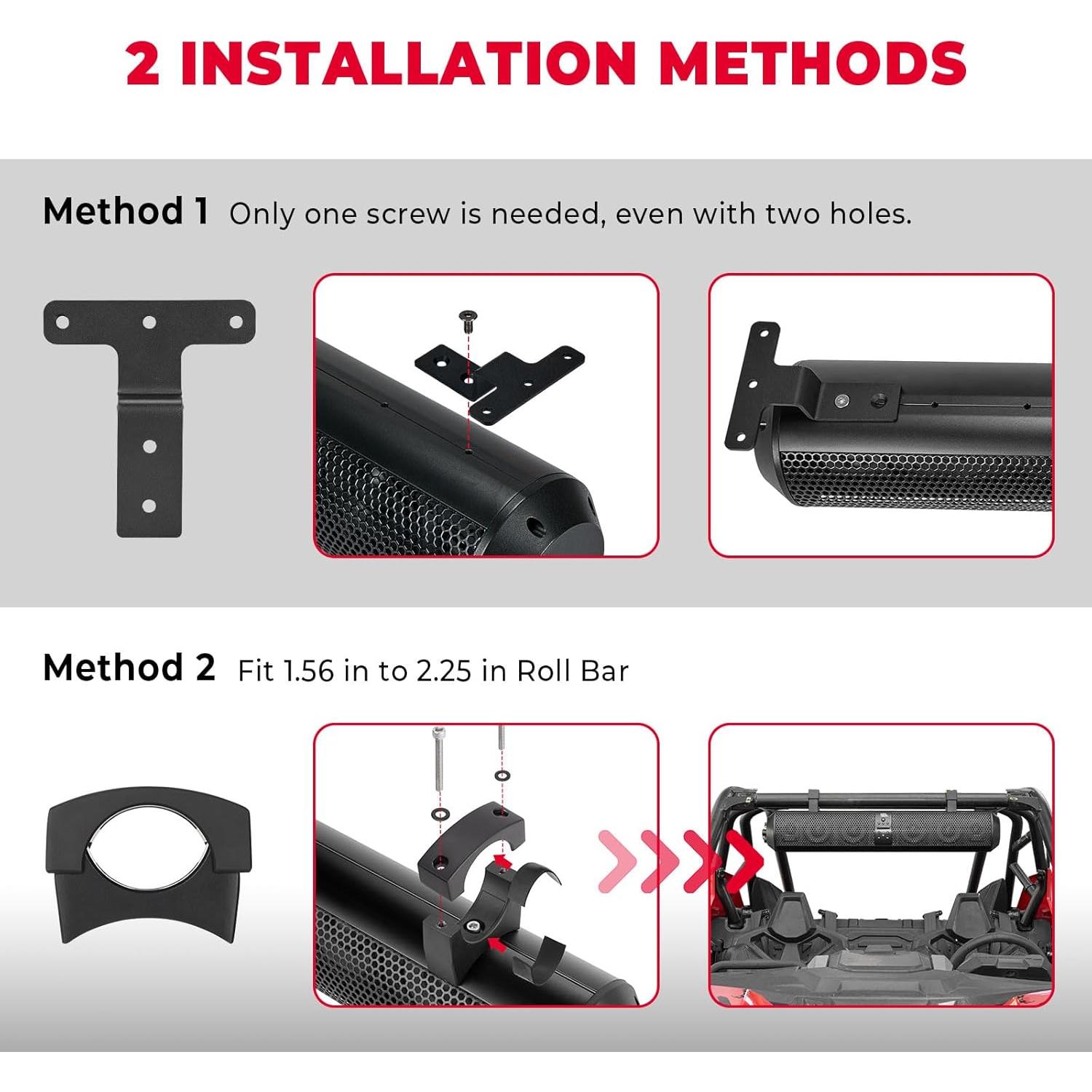 2 INSTALLATION METHODS

Method 1 Only one screw is needed, even with two holes.

Method 2 Fit 1.56 in to 2.25 in Roll Bar