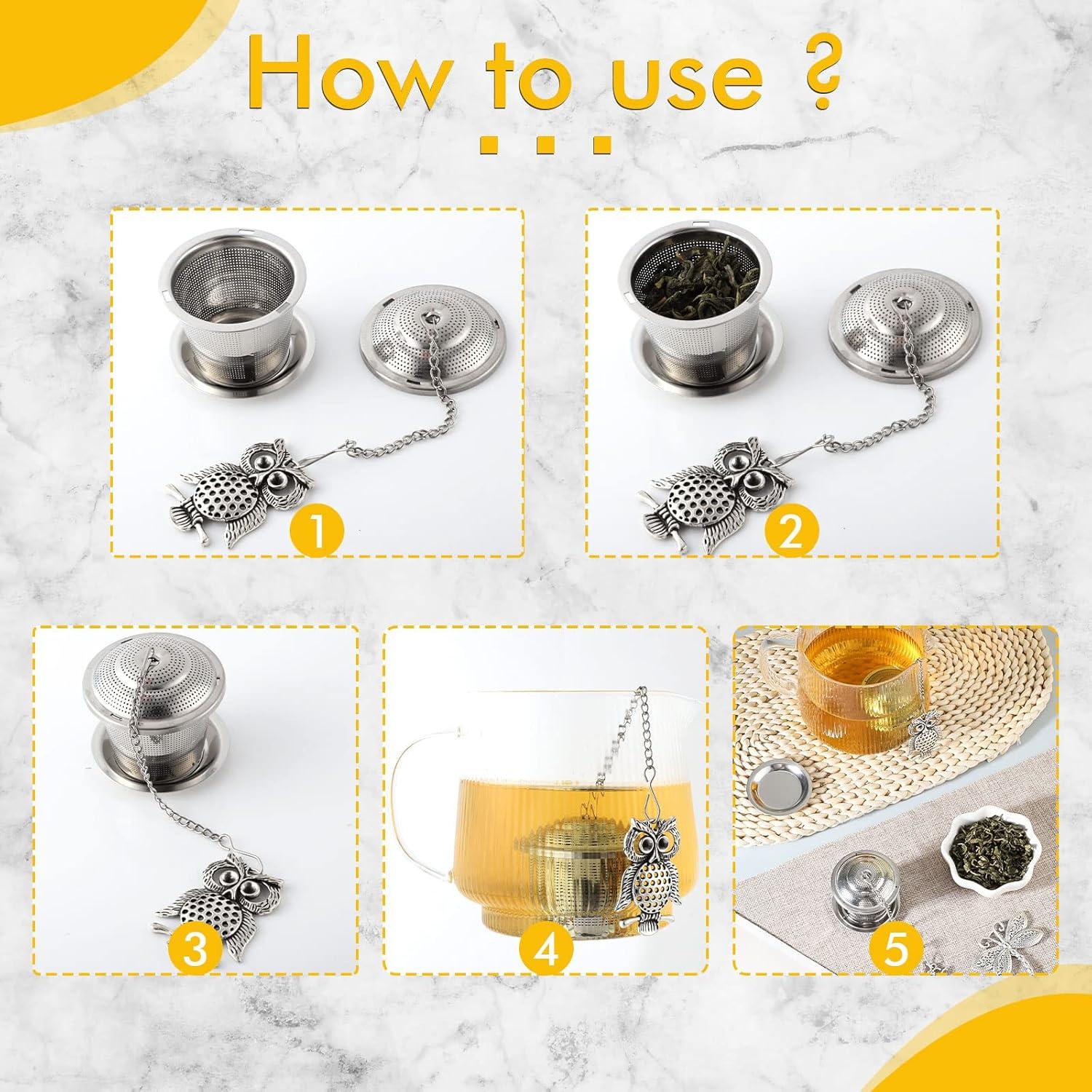 How to use ?

1

2

3

4

5