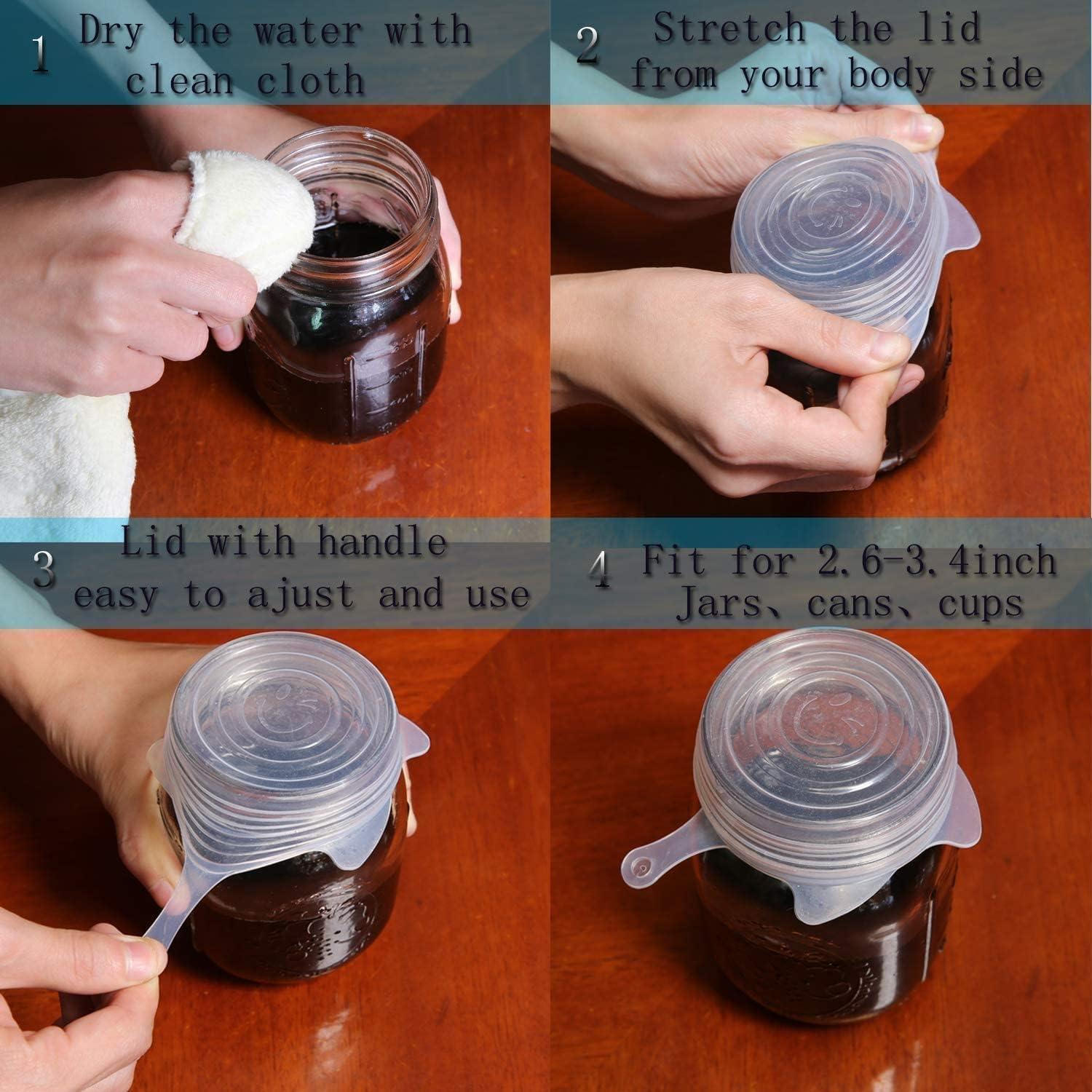 1 Dry the water with clean cloth

2 Stretch the lid from your body side

3 Lid with handle easy to ajust and use

4 Fit for 2.6-3.4inch Jars、cans、cups