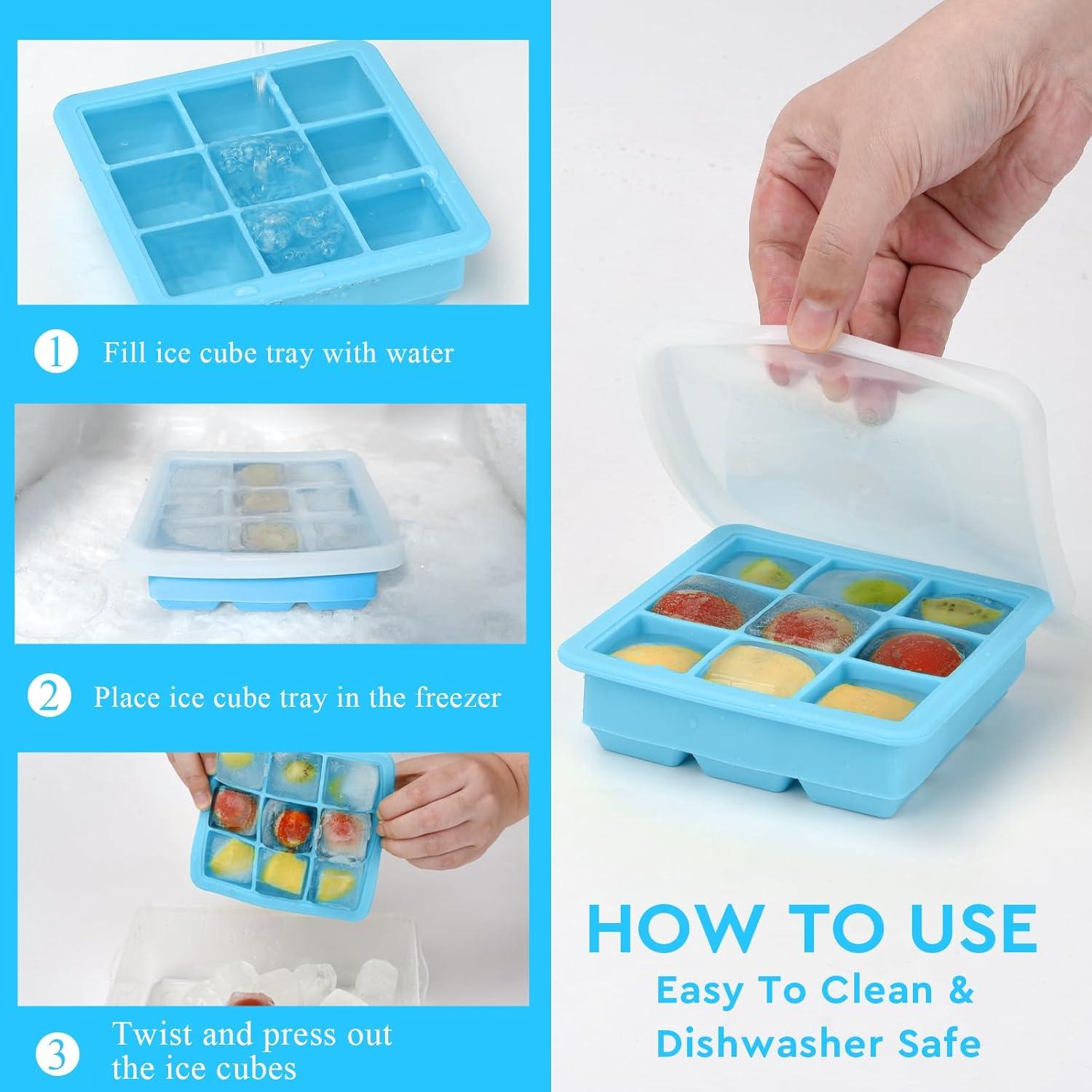 1 Fill ice cube tray with water

2 Place ice cube tray in the freezer

3 Twist and press out the ice cubes

HOW TO USE

Easy To Clean & Dishwasher Safe