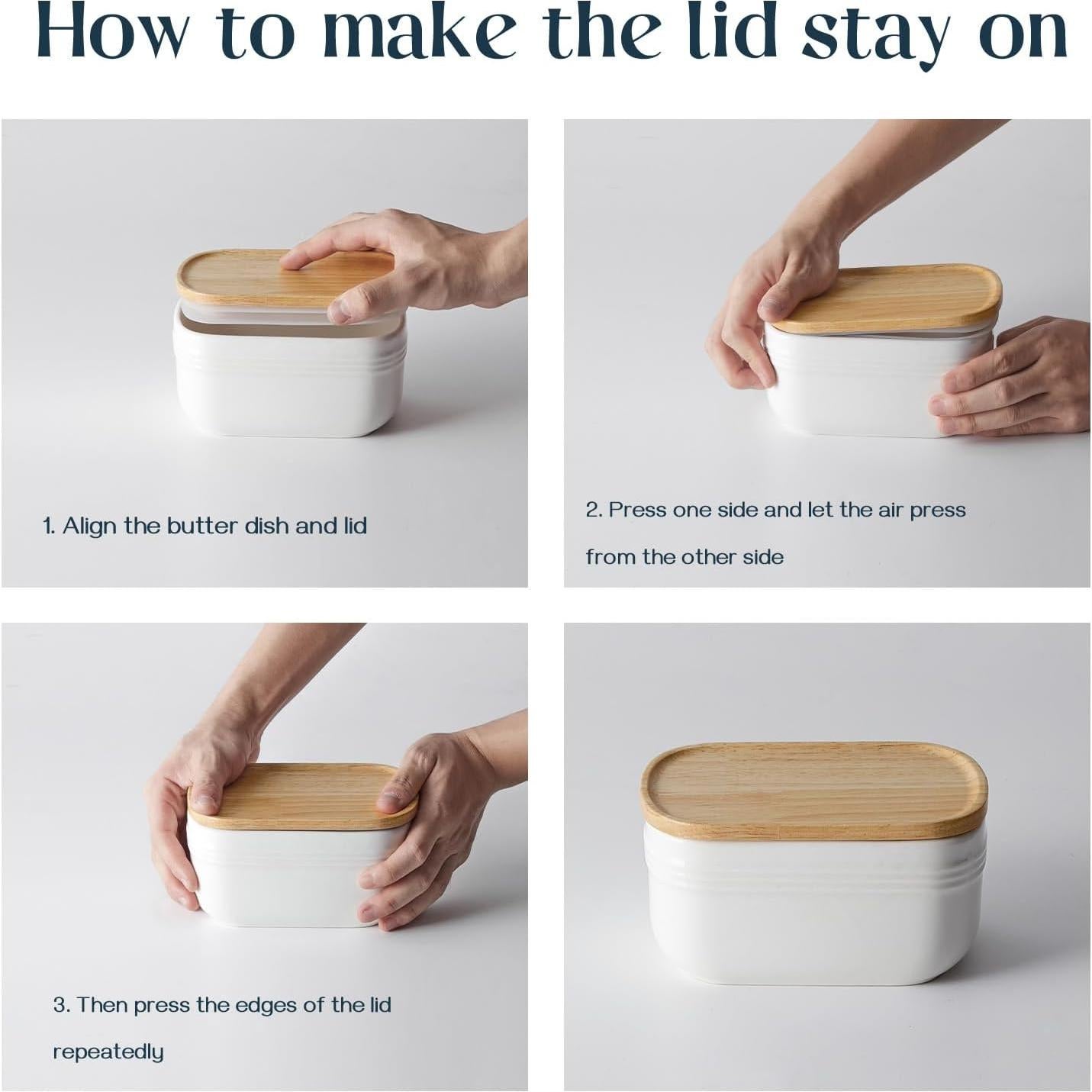 How to make the lid stay on

1. Align the butter dish and lid

2. Press one side and let the air press from the other side

3. Then press the edges of the lid repeatedly