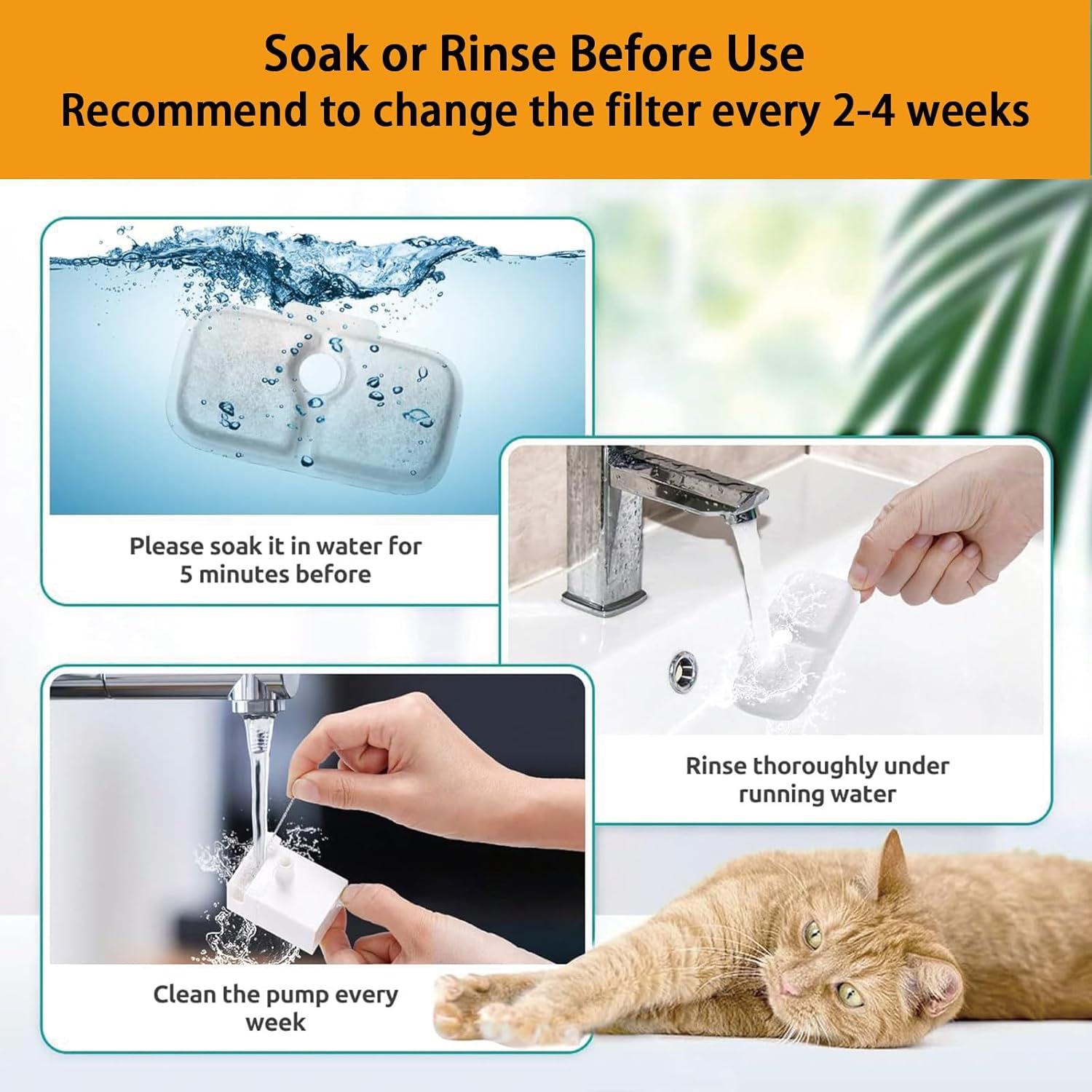 Soak or Rinse Before Use
Recommend to change the filter every 2-4 weeks

Please soak it in water for 5 minutes before

Rinse thoroughly under running water

Clean the pump every week