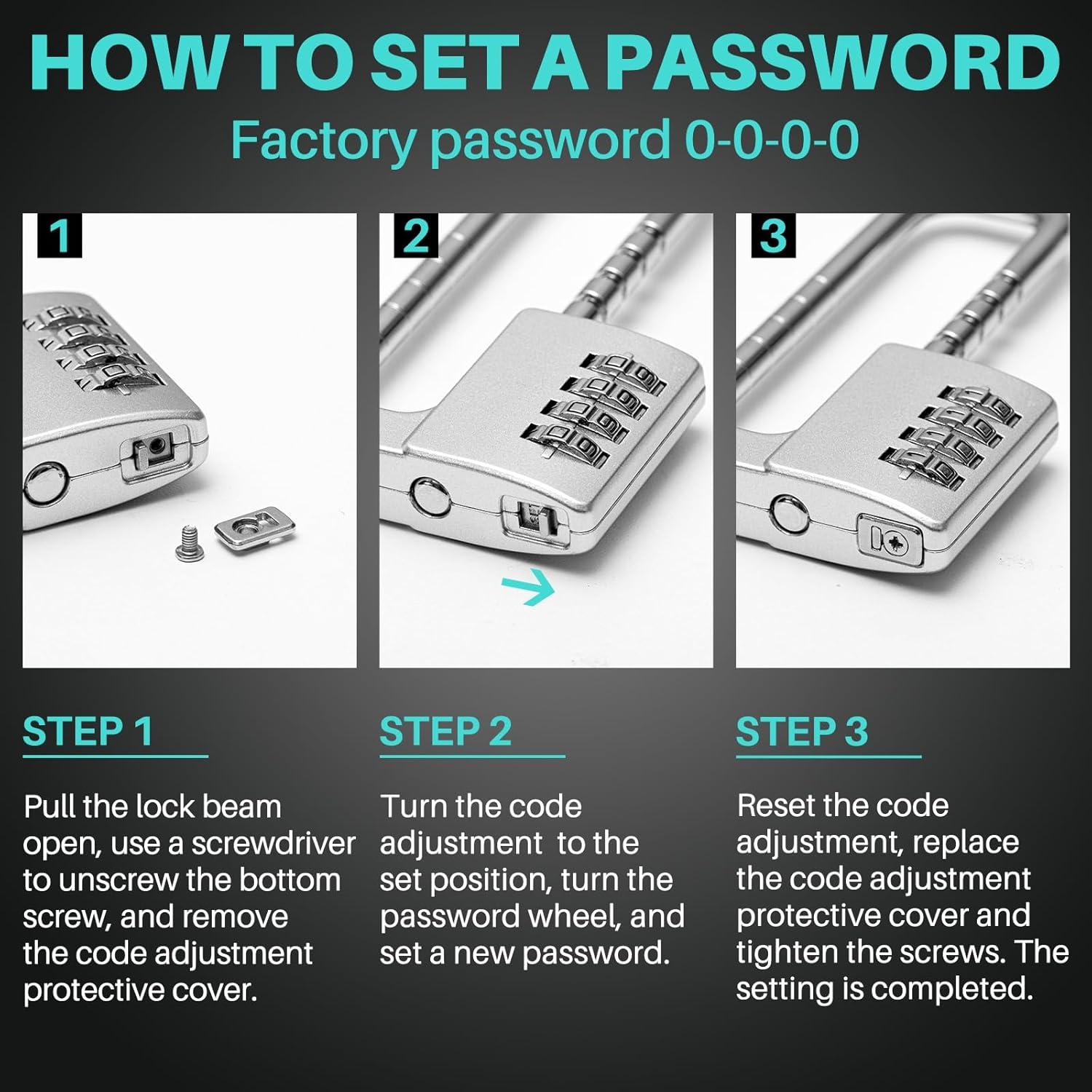 HOW TO SET A PASSWORD
Factory password 0-0-0-0

1

2

3

STEP 1

Pull the lock beam open, use a screwdriver to unscrew the bottom screw, and remove the code adjustment protective cover.

STEP 2

Turn the code adjustment to the set position, turn the password wheel, and set a new password.

STEP 3

Reset the code adjustment, replace the code adjustment protective cover and tighten the screws. The setting is completed.