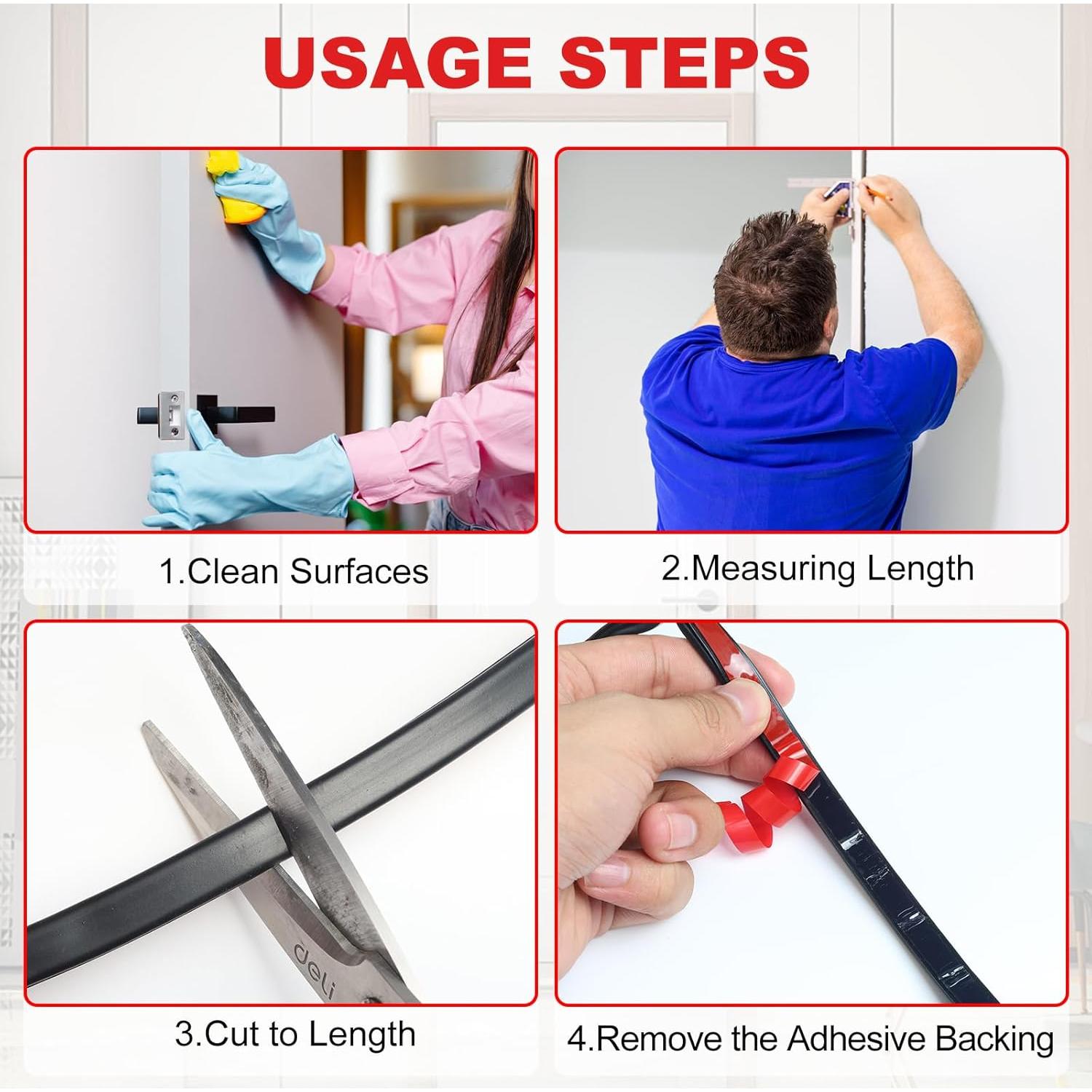 USAGE STEPS

1.Clean Surfaces

2.Measuring Length

deli

3.Cut to Length

4.Remove the Adhesive Backing