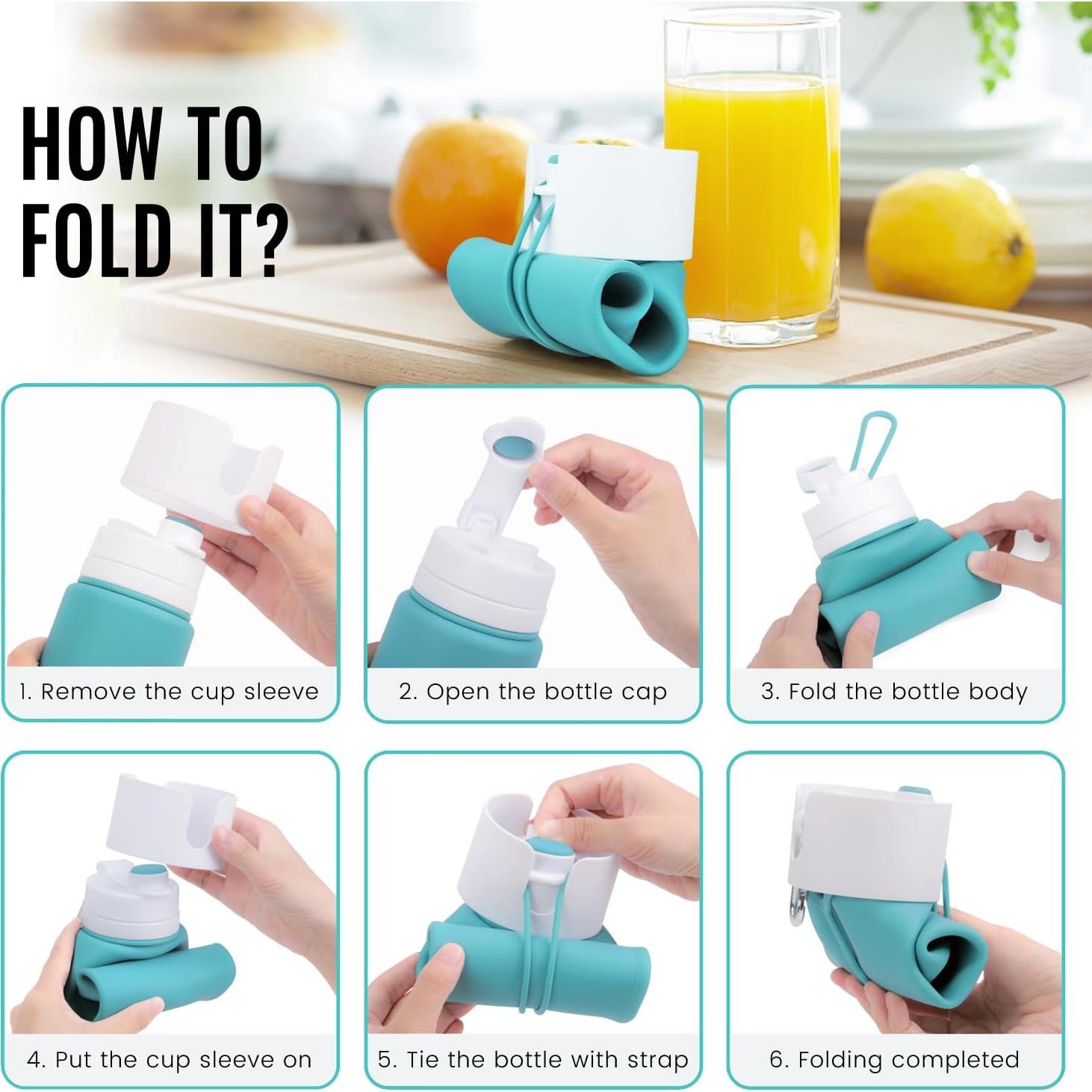 HOW TO FOLD IT?

1. Remove the cup sleeve

2. Open the bottle cap

3. Fold the bottle body

4. Put the cup sleeve on

5. Tie the bottle with strap

6. Folding completed