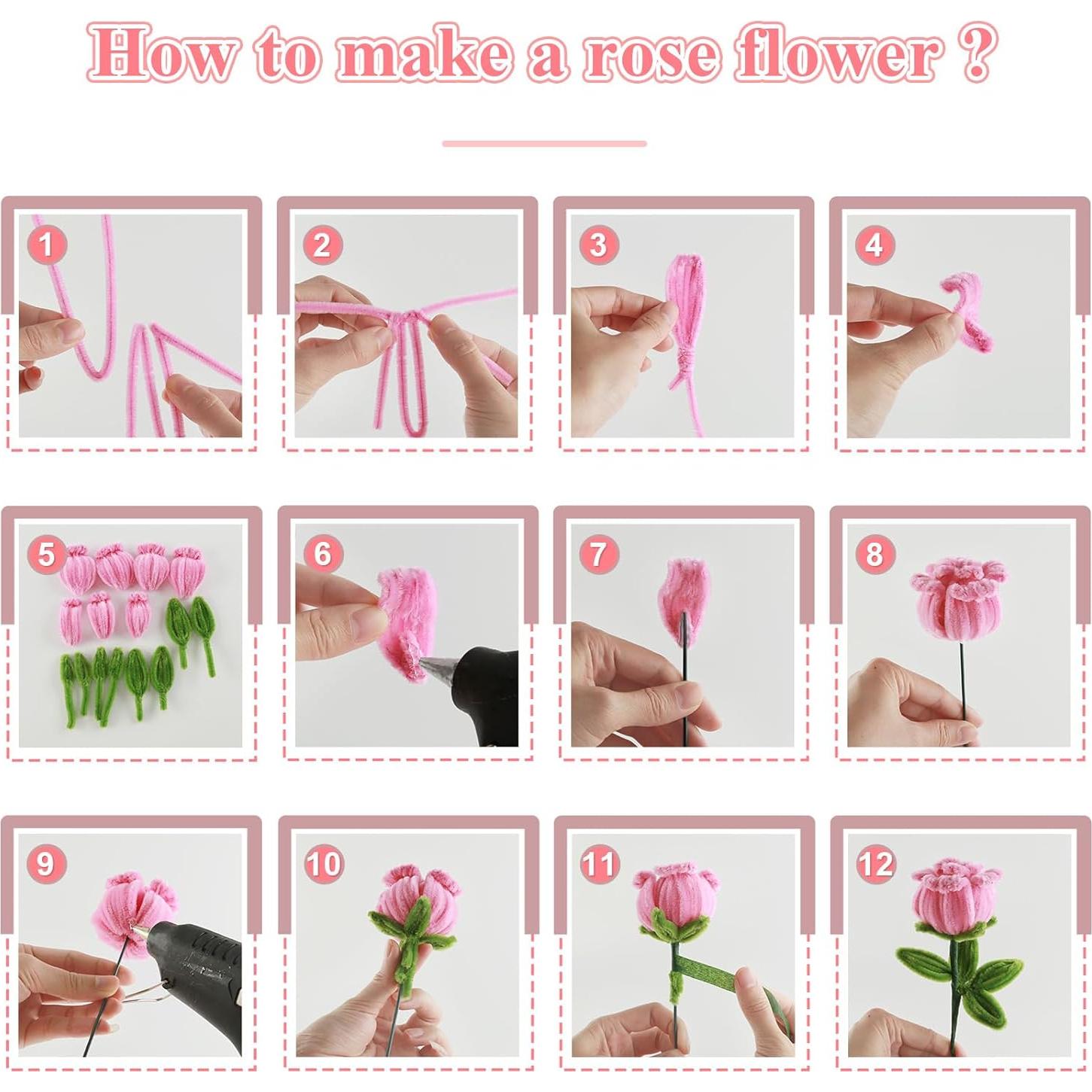 How to make a rose flower ?

1

2

3

4

5

6

7

8

9

10

11

12