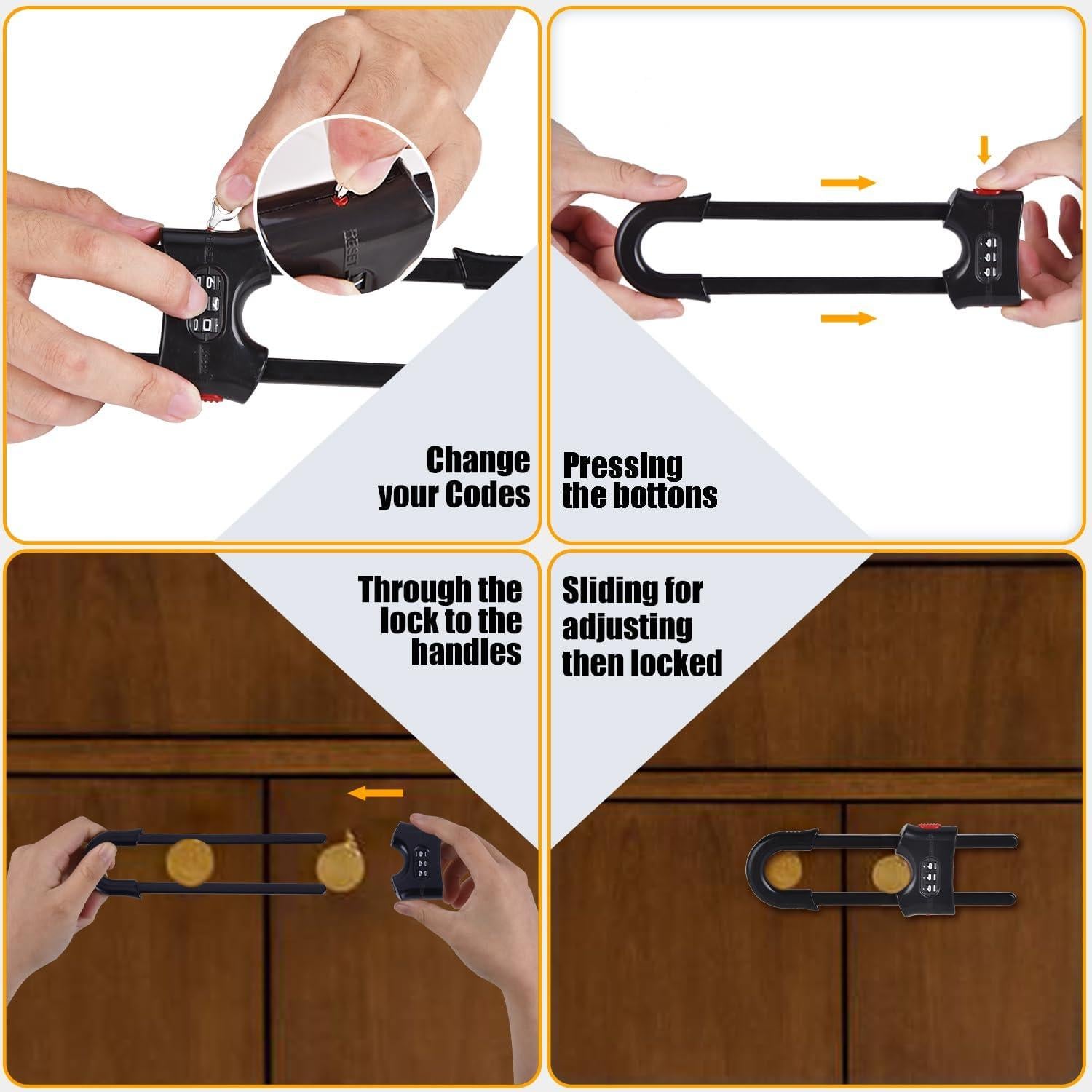 RESET

Change your Codes

Pressing the bottons

Through the lock to the handles

Sliding for adjusting then locked