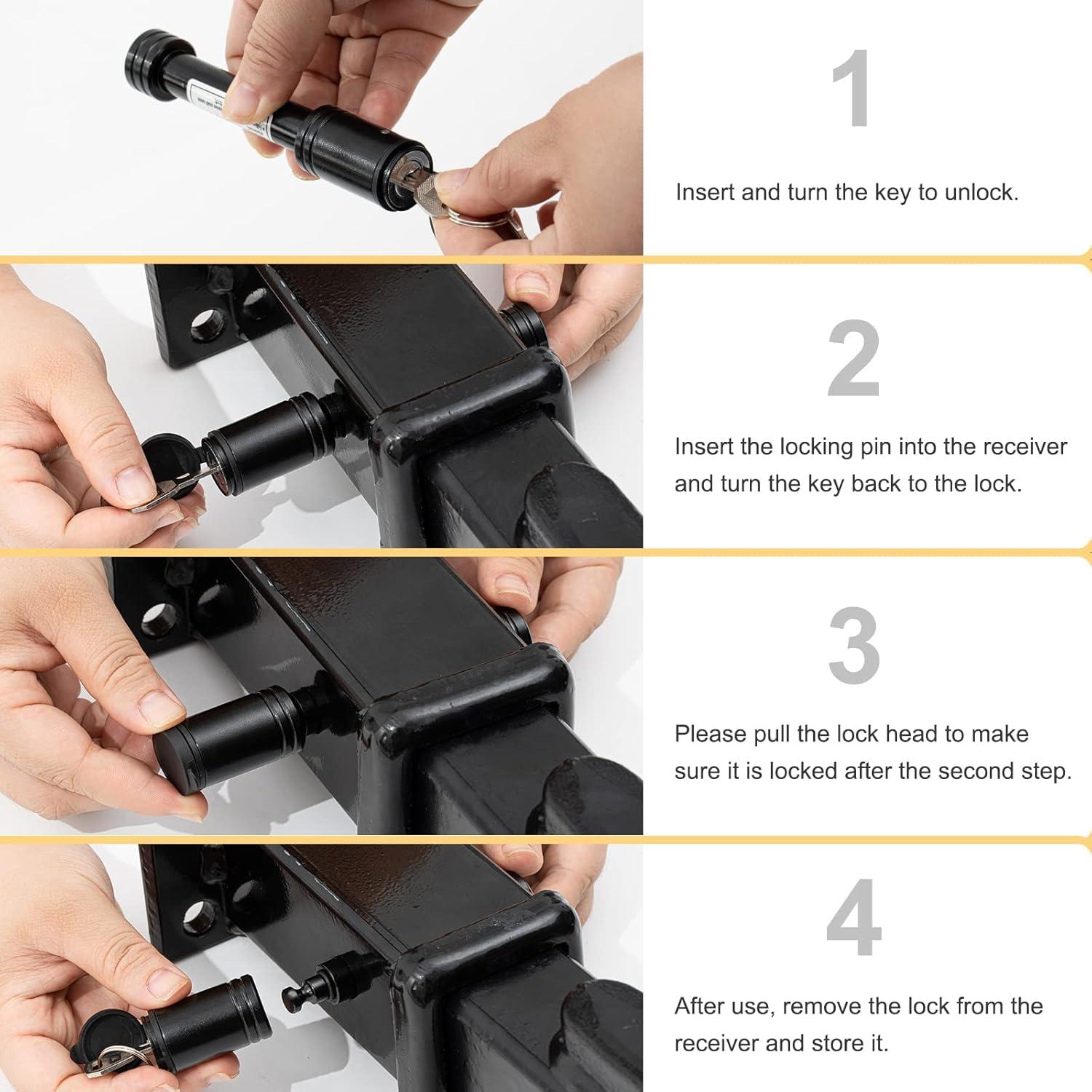 1

Insert and turn the key to unlock.

2

Insert the locking pin into the receiver and turn the key back to the lock.

3

Please pull the lock head to make sure it is locked after the second step.

4

After use, remove the lock from the receiver and store it.