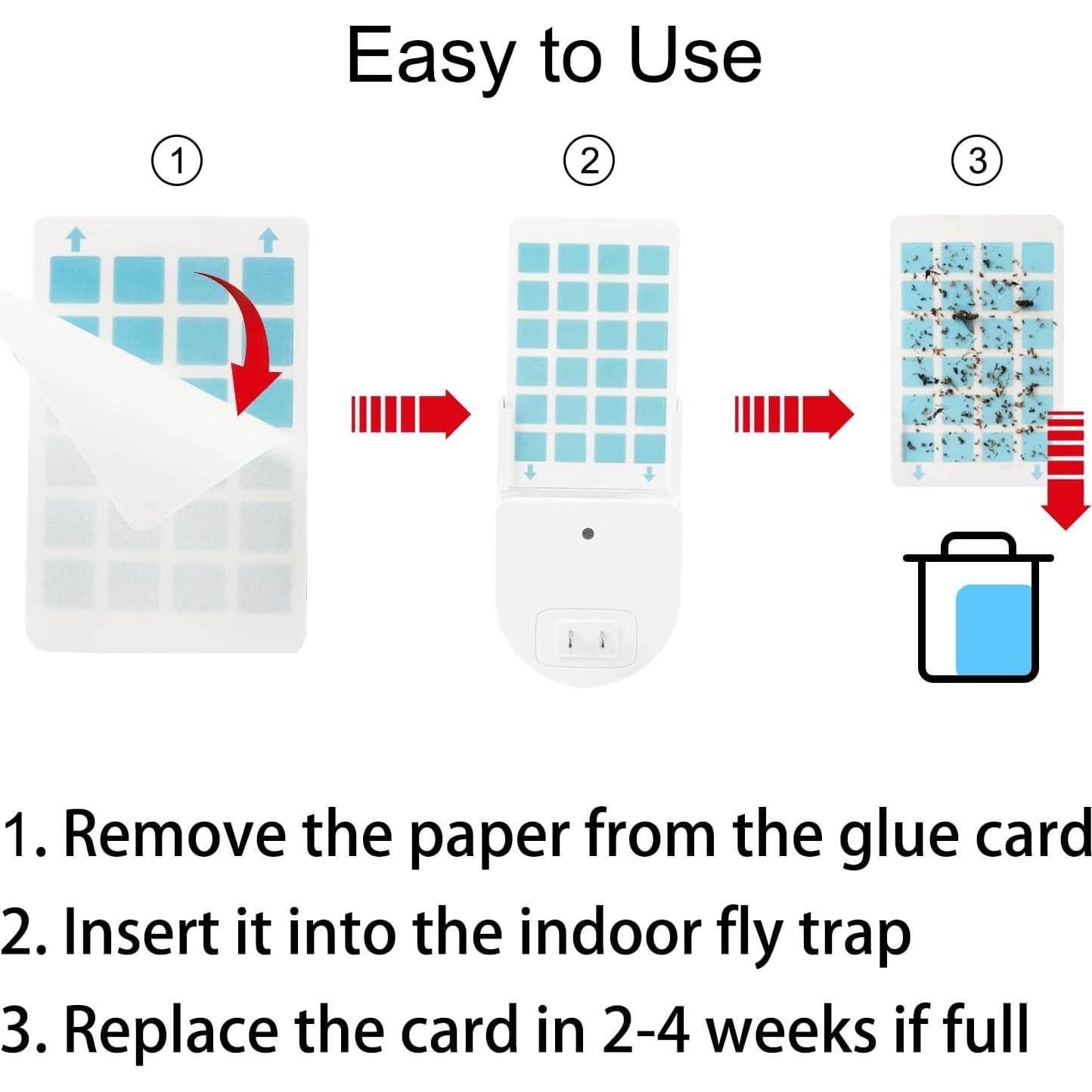 Easy to Use

①

②

③

1. Remove the paper from the glue card

2. Insert it into the indoor fly trap

3. Replace the card in 2-4 weeks if full