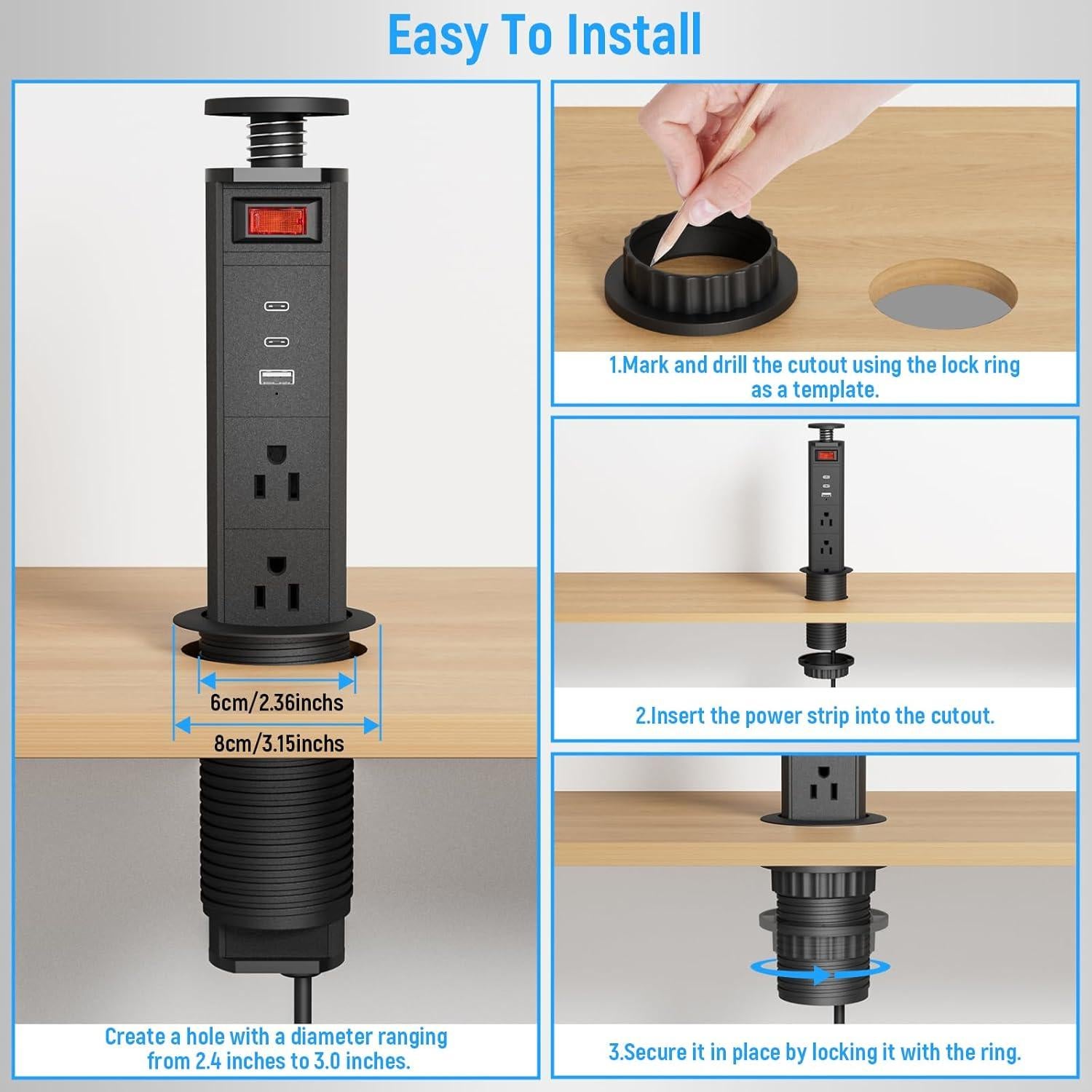 Easy To Install

6cm/2.36inchs

8cm/3.15inchs

Create a hole with a diameter ranging from 2.4 inches to 3.0 inches.

1.Mark and drill the cutout using the lock ring as a template.

2.Insert the power strip into the cutout.

3.Secure it in place by locking it with the ring.