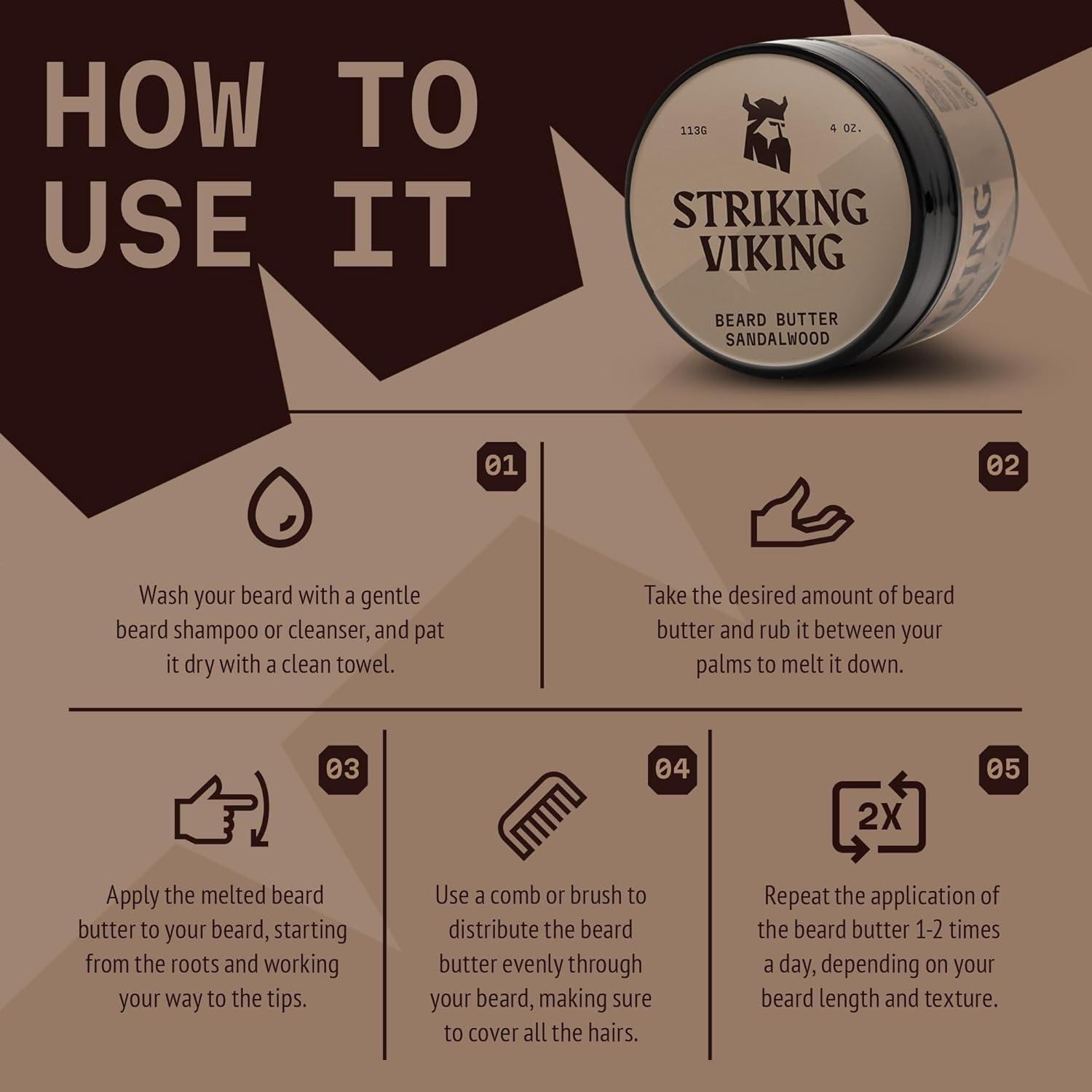 HOW TO USE IT

113G

4 OZ.

STRIKING VIKING

BEARD BUTTER SANDALWOOD

01

Wash your beard with a gentle beard shampoo or cleanser, and pat it dry with a clean towel.

02

Take the desired amount of beard butter and rub it between your palms to melt it down.

03

Apply the melted beard butter to your beard, starting from the roots and working your way to the tips.

04

Use a comb or brush to distribute the beard butter evenly through your beard, making sure to cover all the hairs.

05

2X

Repeat the application of the beard butter 1-2 times a day, depending on your beard length and texture.