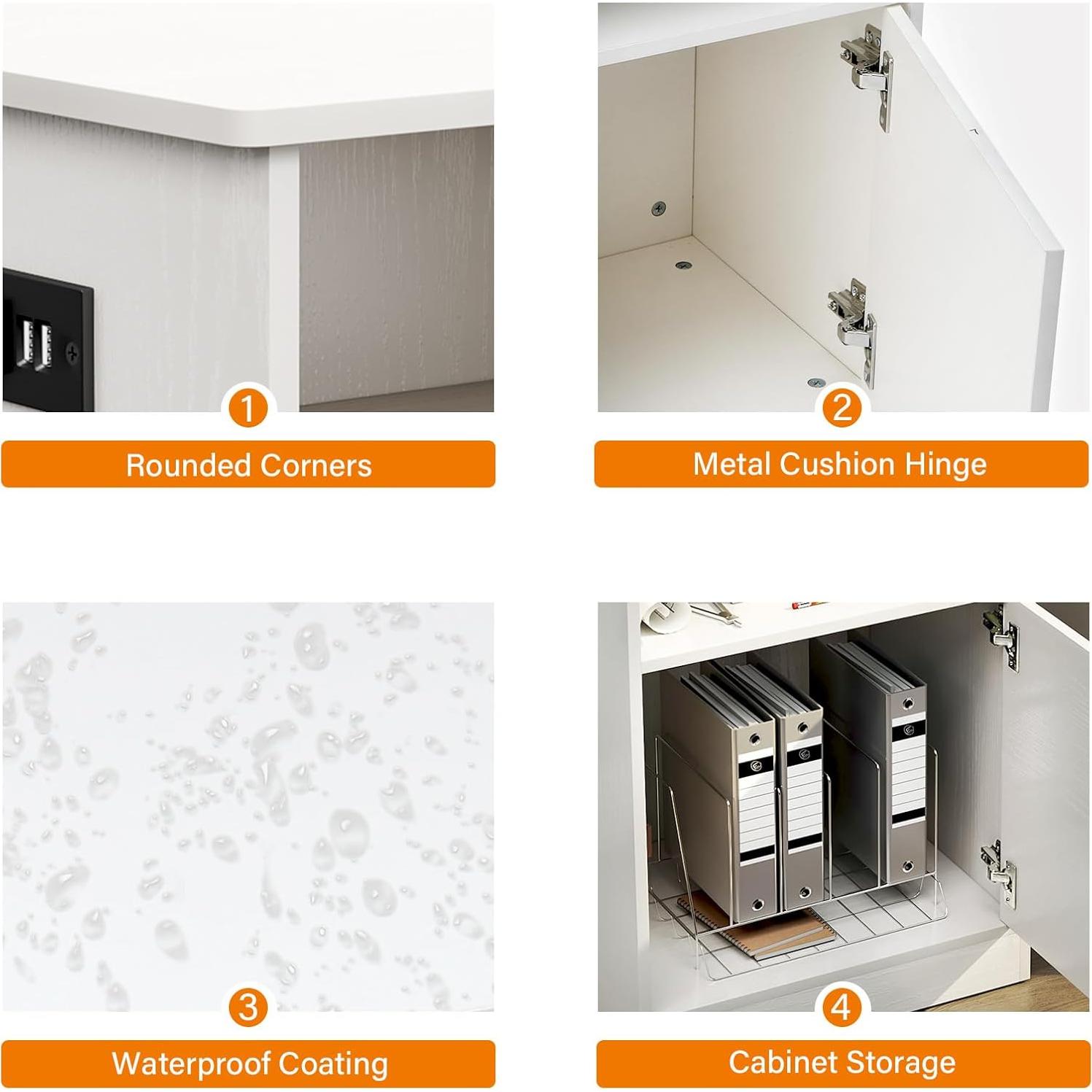 1
Rounded Corners

2
Metal Cushion Hinge

3
Waterproof Coating

4
Cabinet Storage