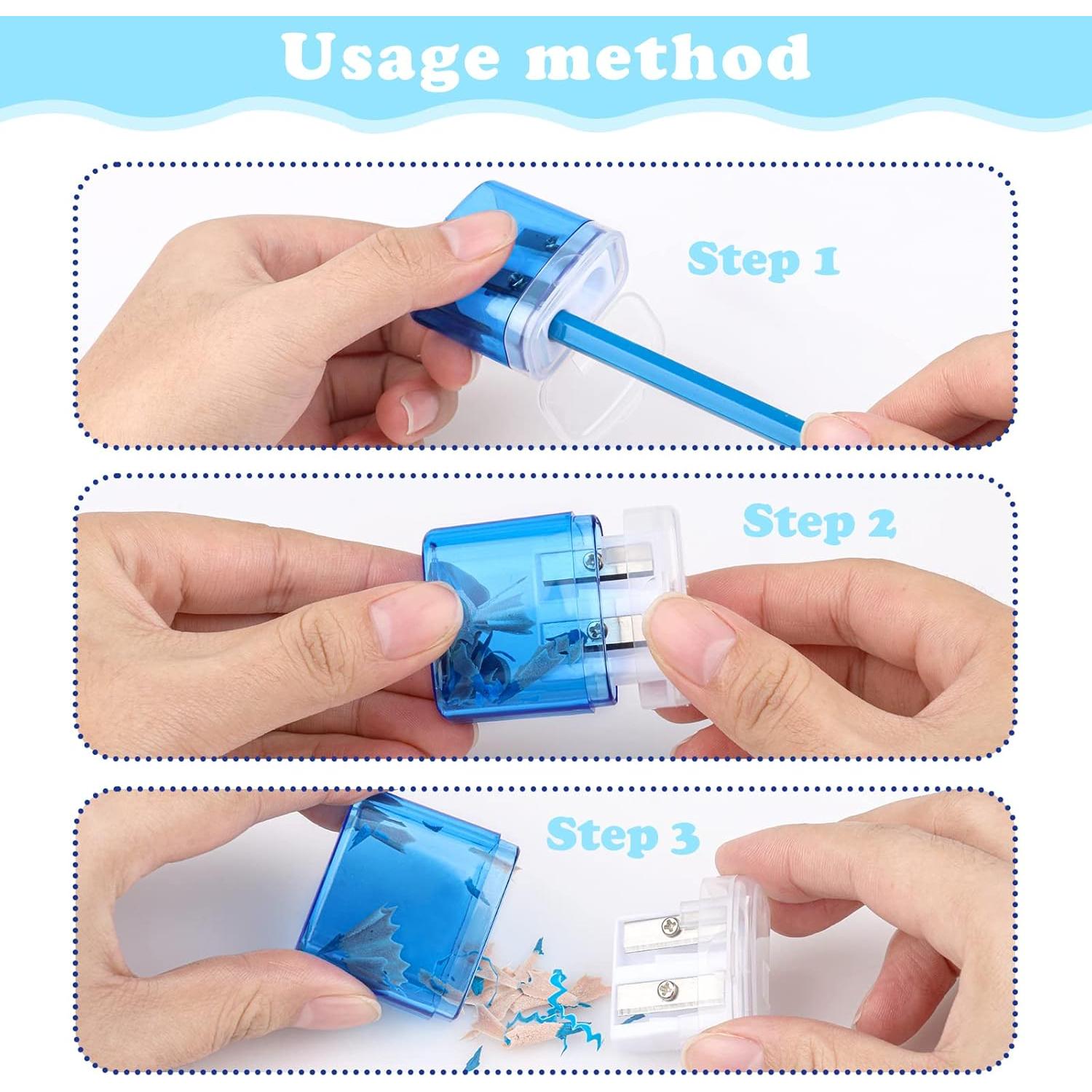 Usage method

Step 1

Step 2

Step 3