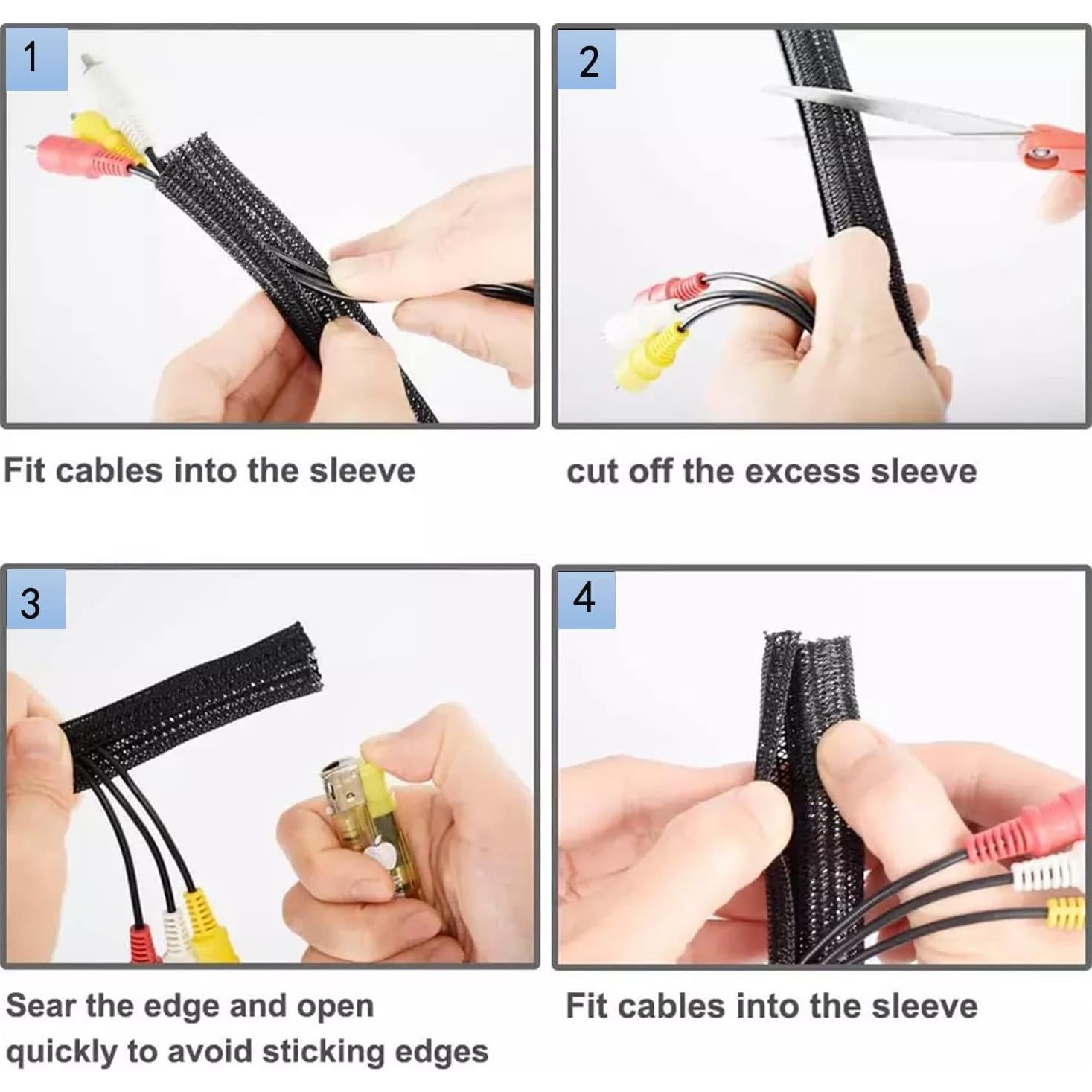 1

Fit cables into the sleeve

2

cut off the excess sleeve

3

Sear the edge and open quickly to avoid sticking edges

4

Fit cables into the sleeve